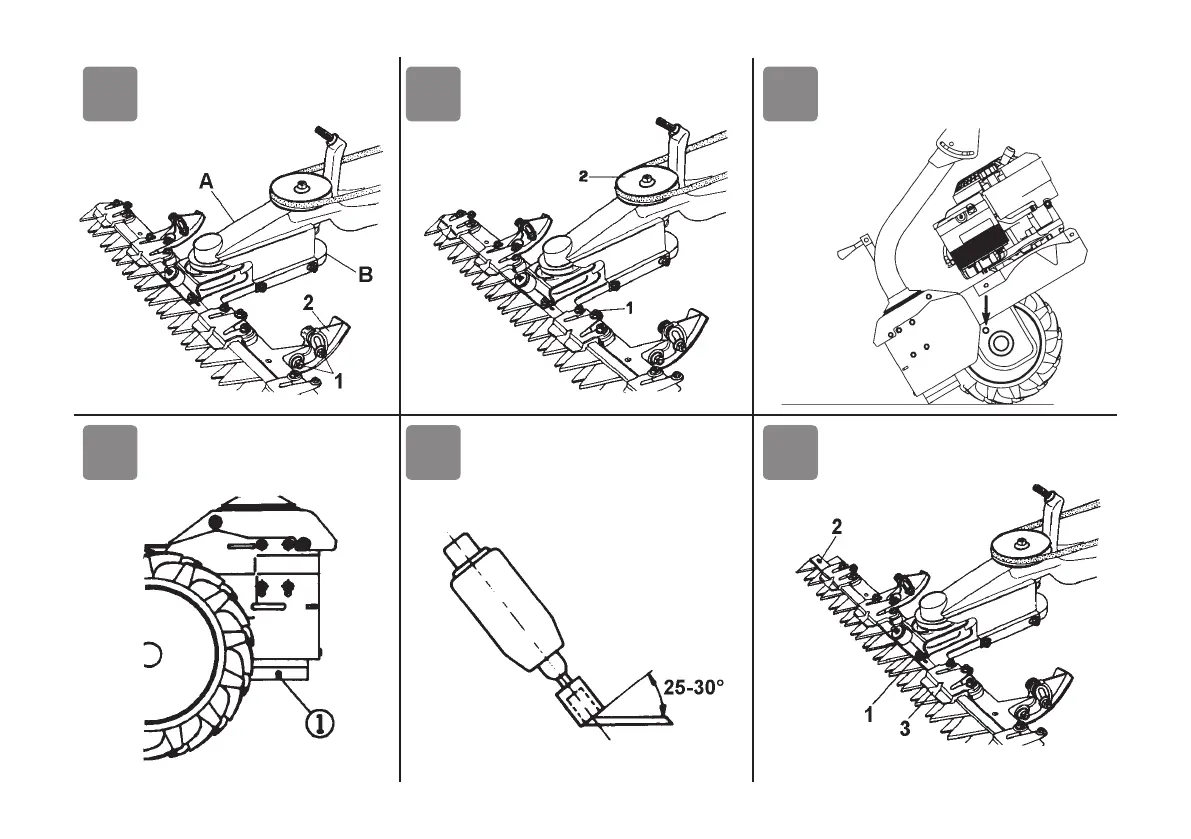 A
B
2
1

2
1

①

25-30°

2
1
3