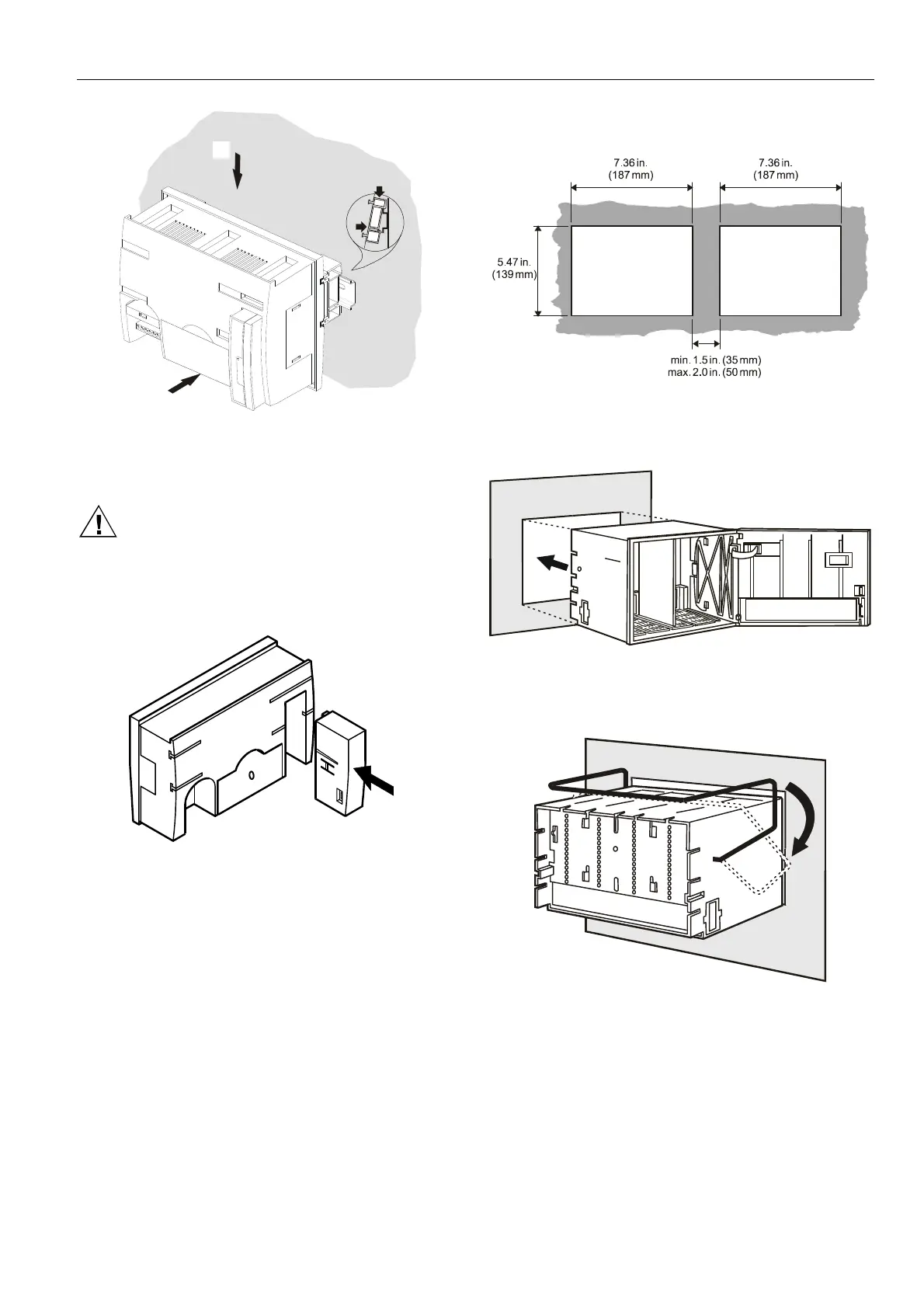 7.36 in.
(187 mm)

7.36 in.
(187 mm)

5.47 in.
(139 mm)

min. 1.5 in. (35 mm)
max. 2.0 in. (50 mm)