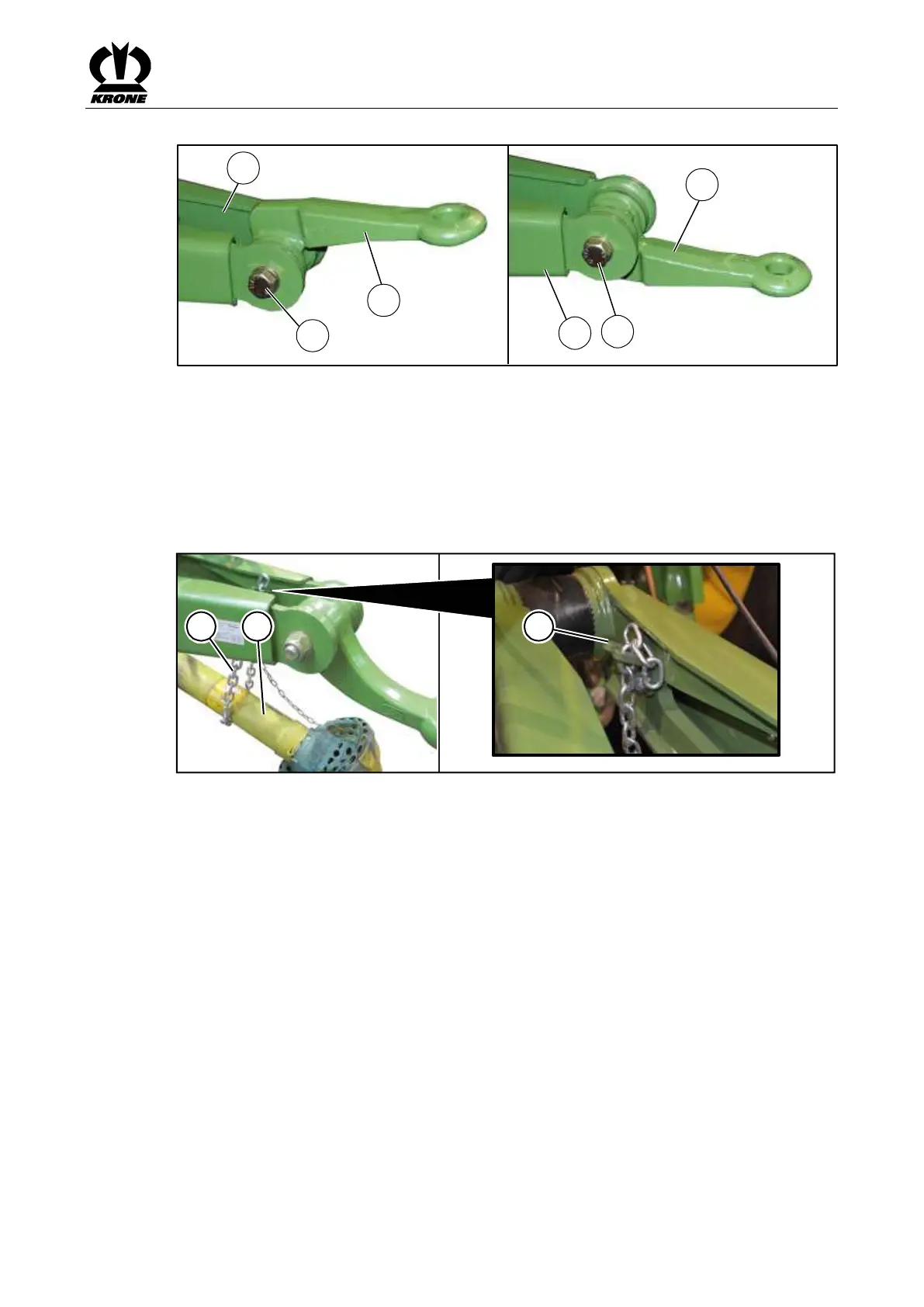 KRONE