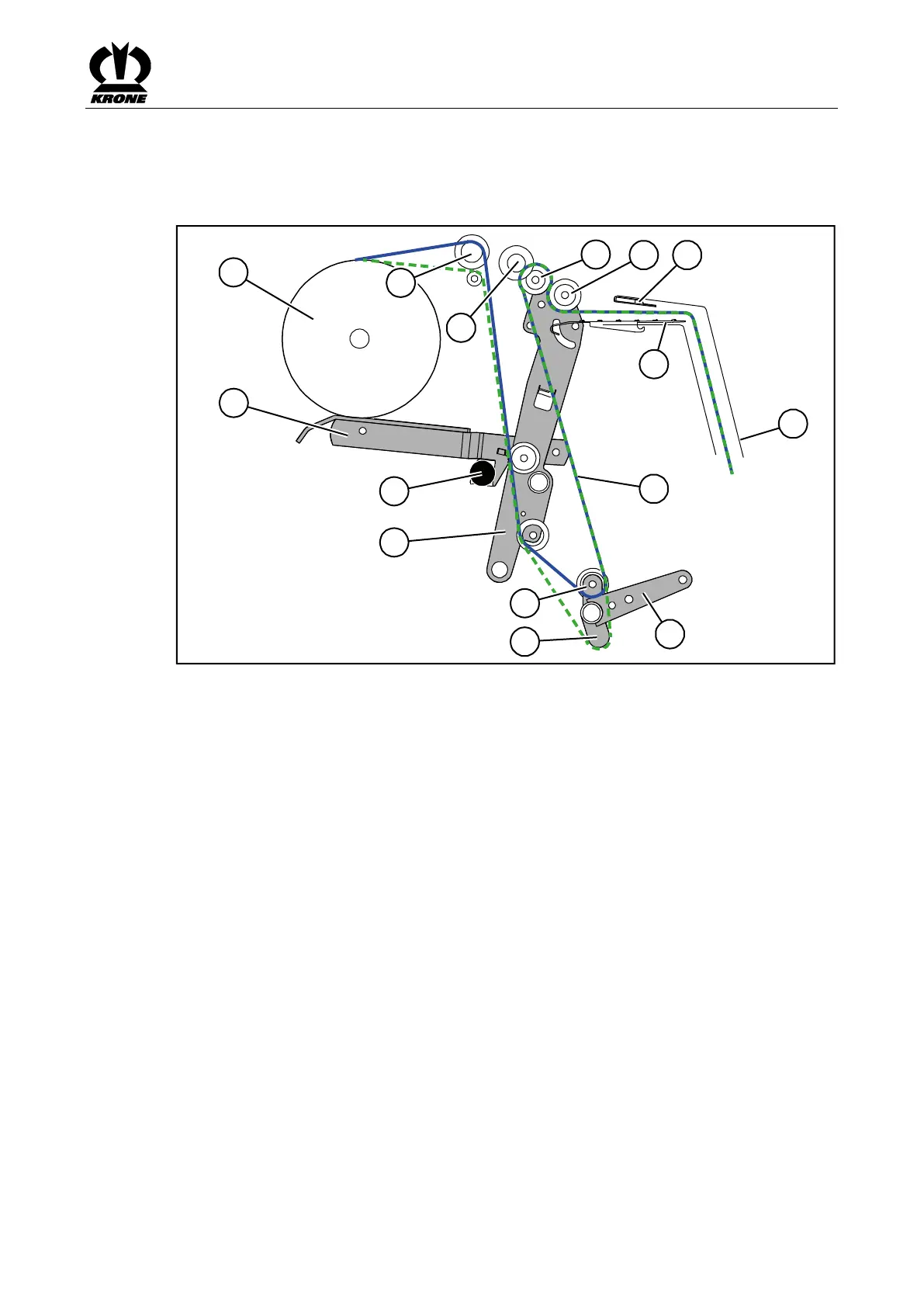 KRONE