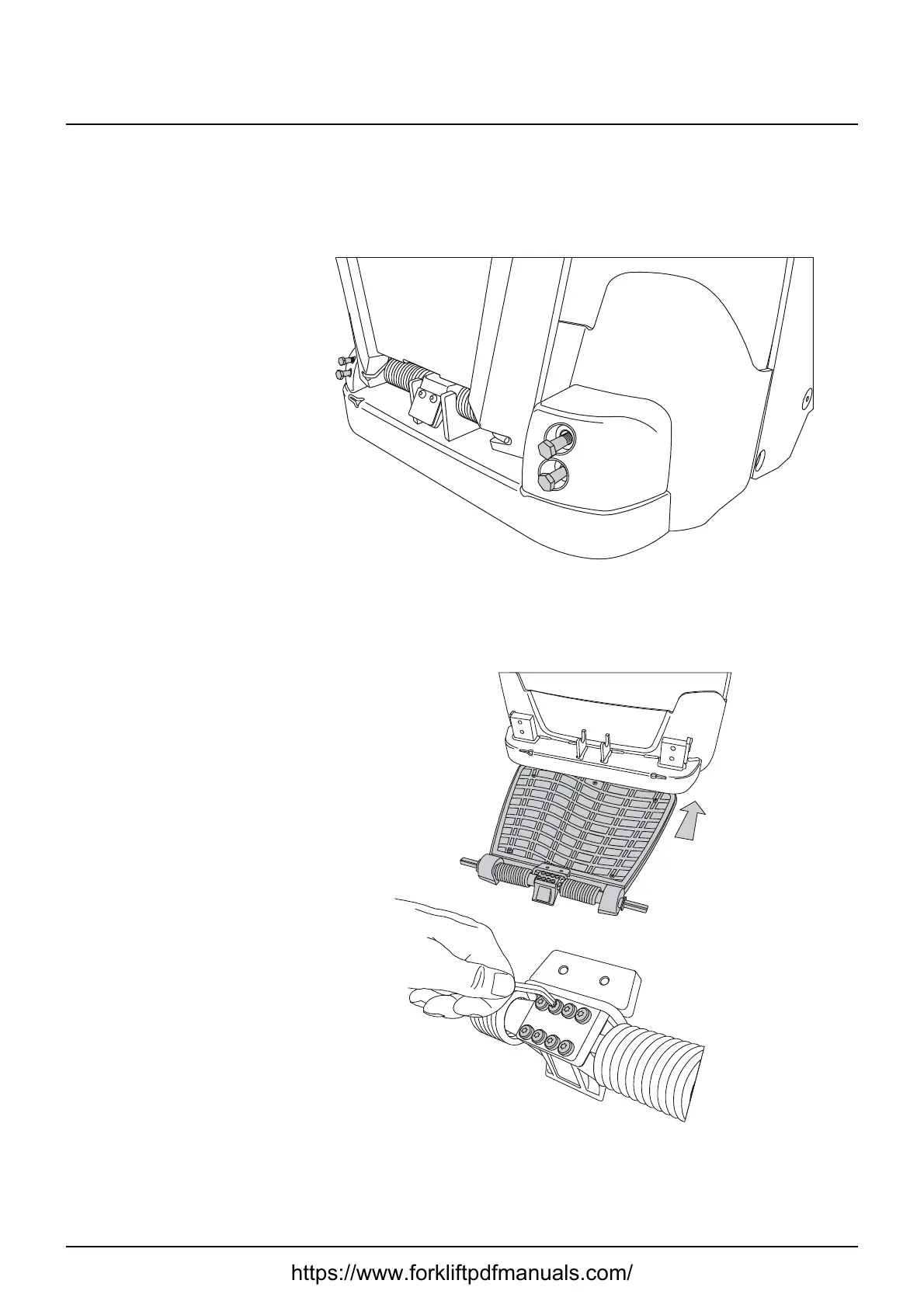 https://www.forkliftpdfmanuals.com/