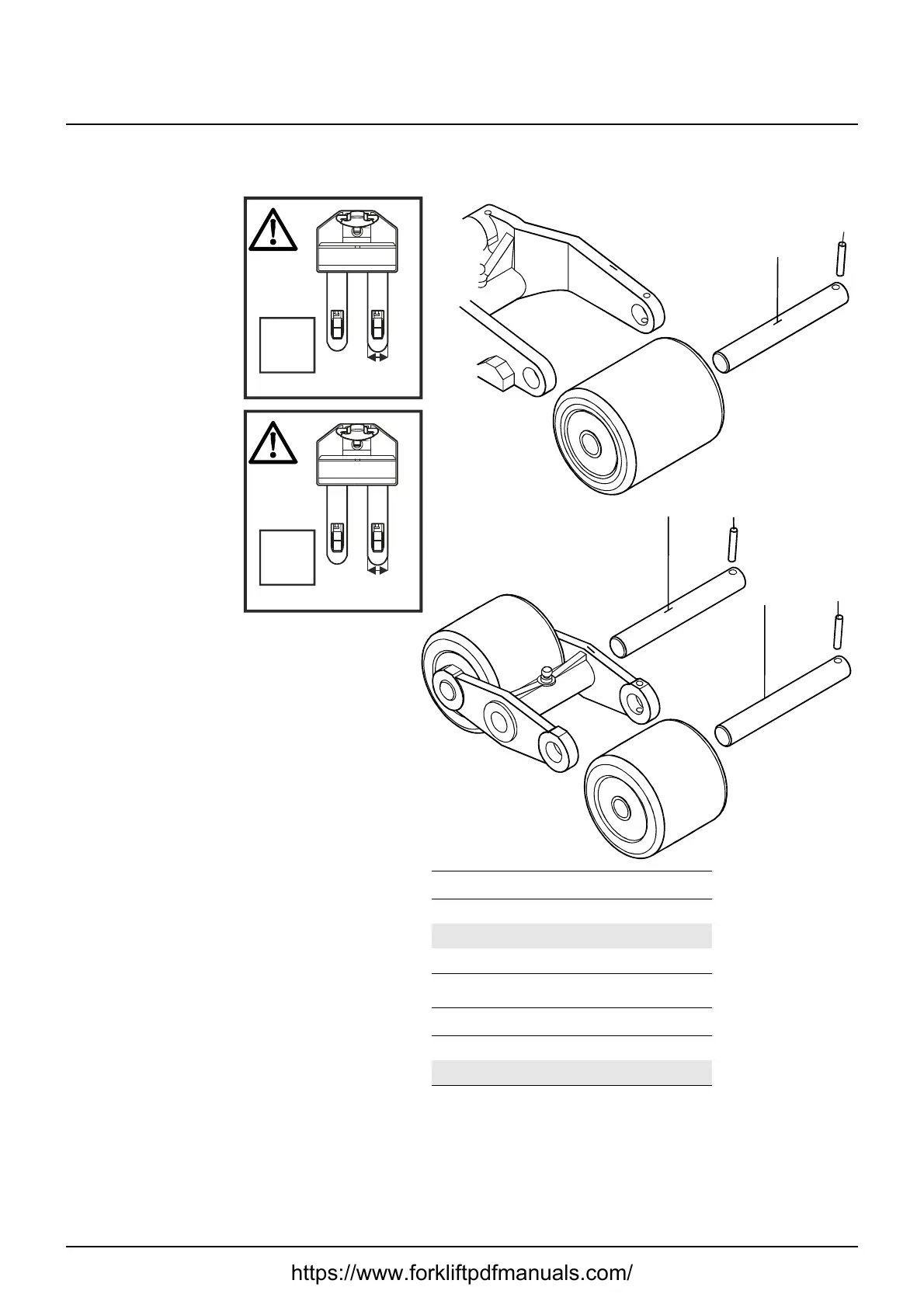 https://www.forkliftpdfmanuals.com/