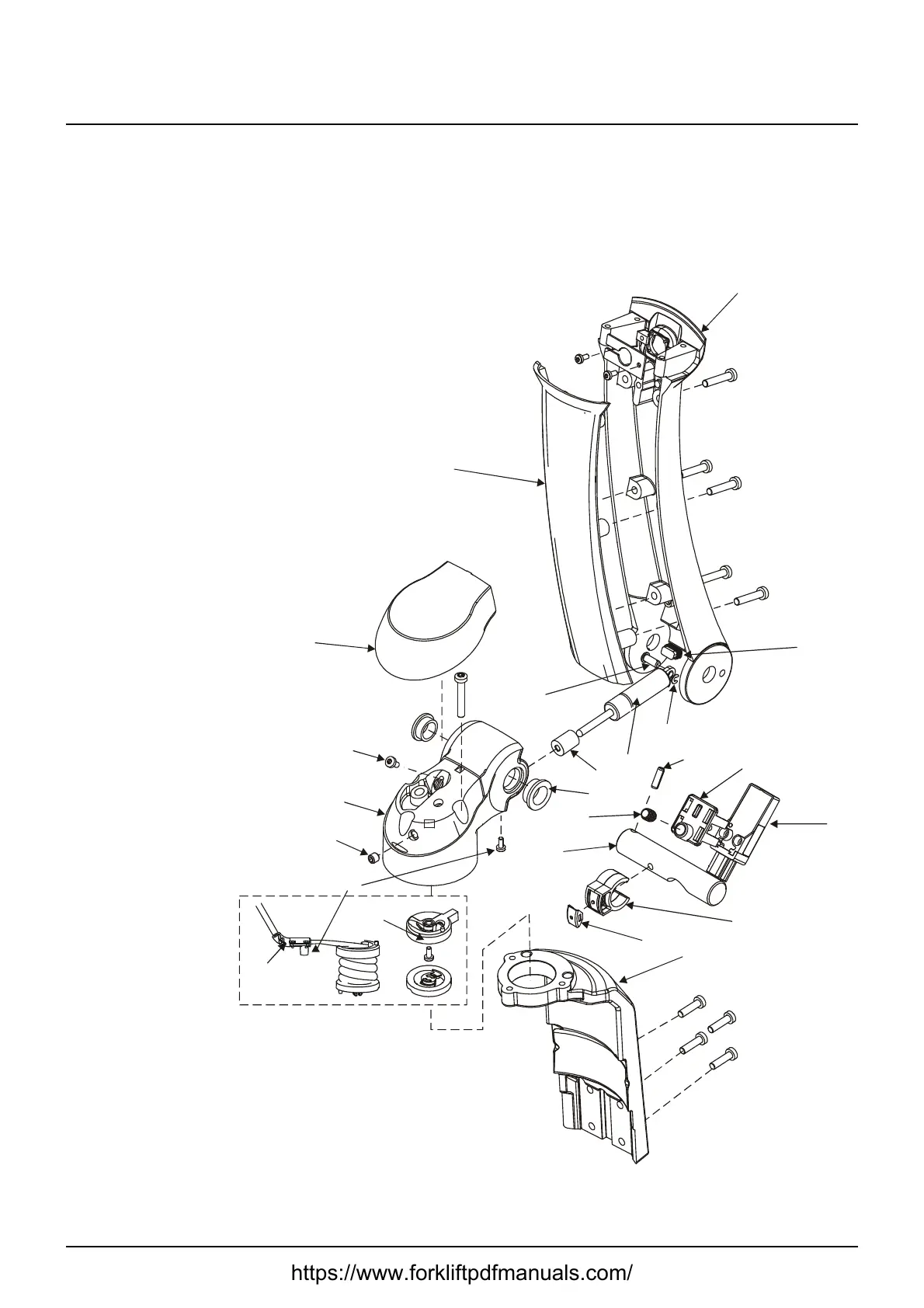 https://www.forkliftpdfmanuals.com/