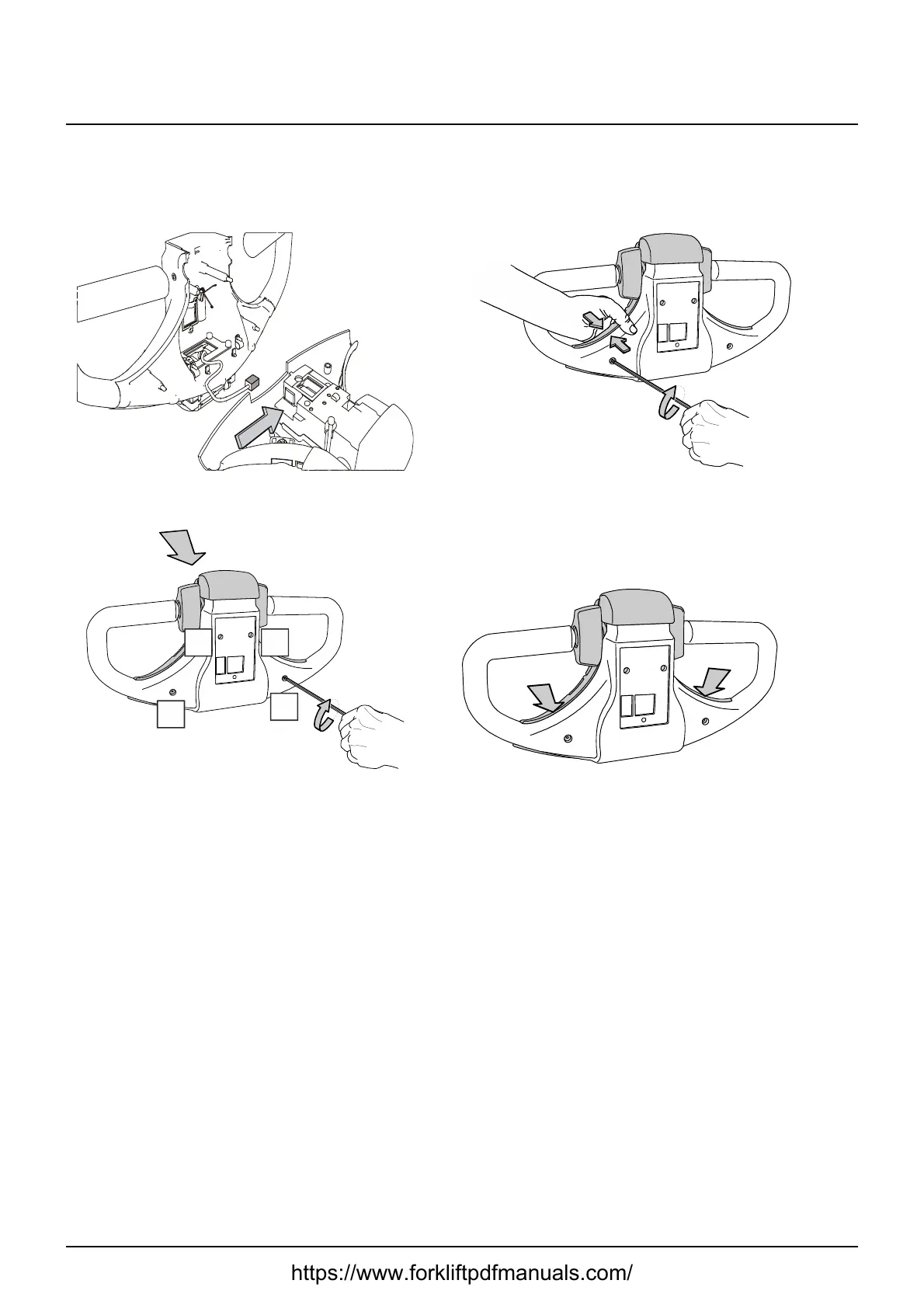 https://www.forkliftpdfmanuals.com/