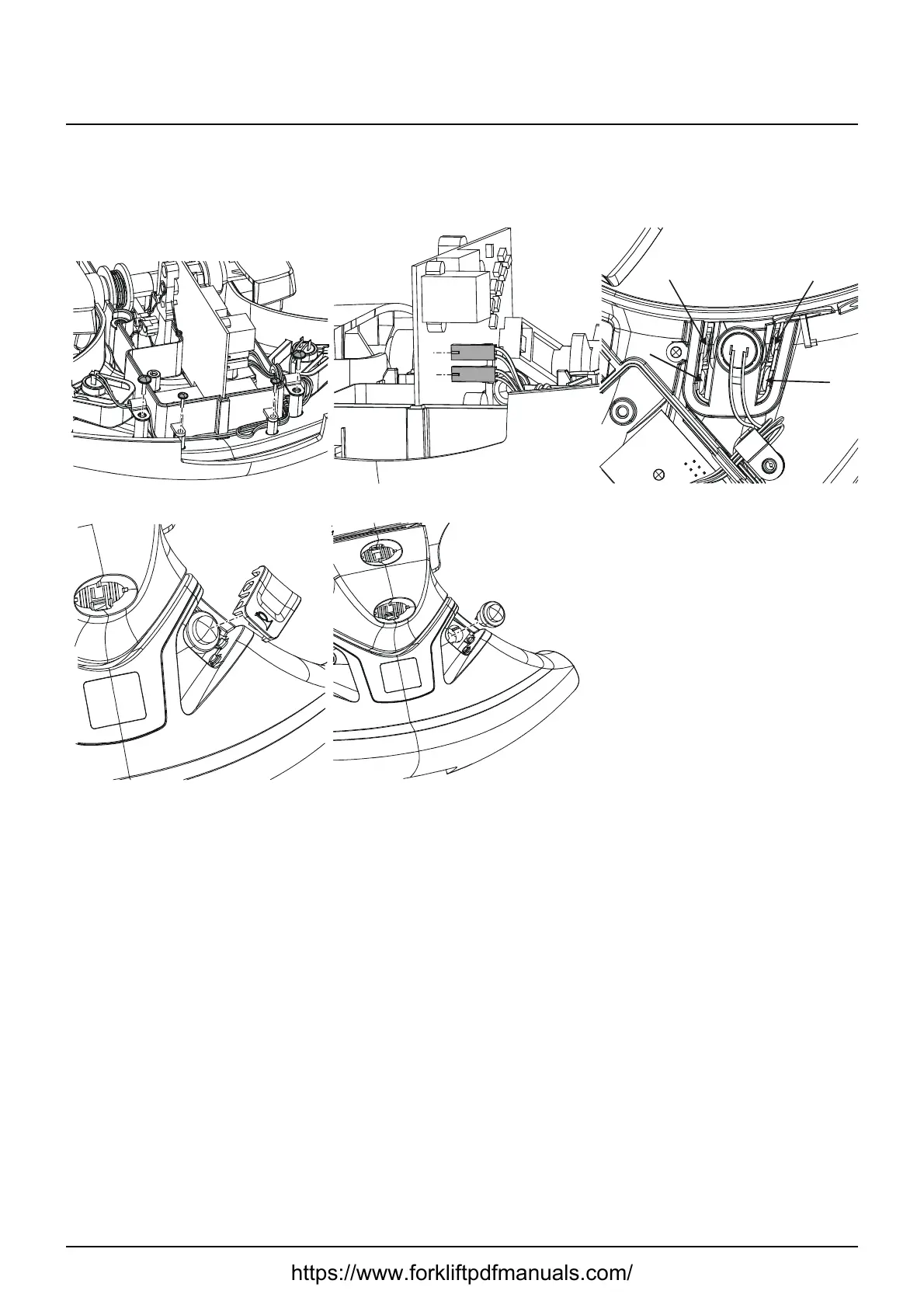 https://www.forkliftpdfmanuals.com/