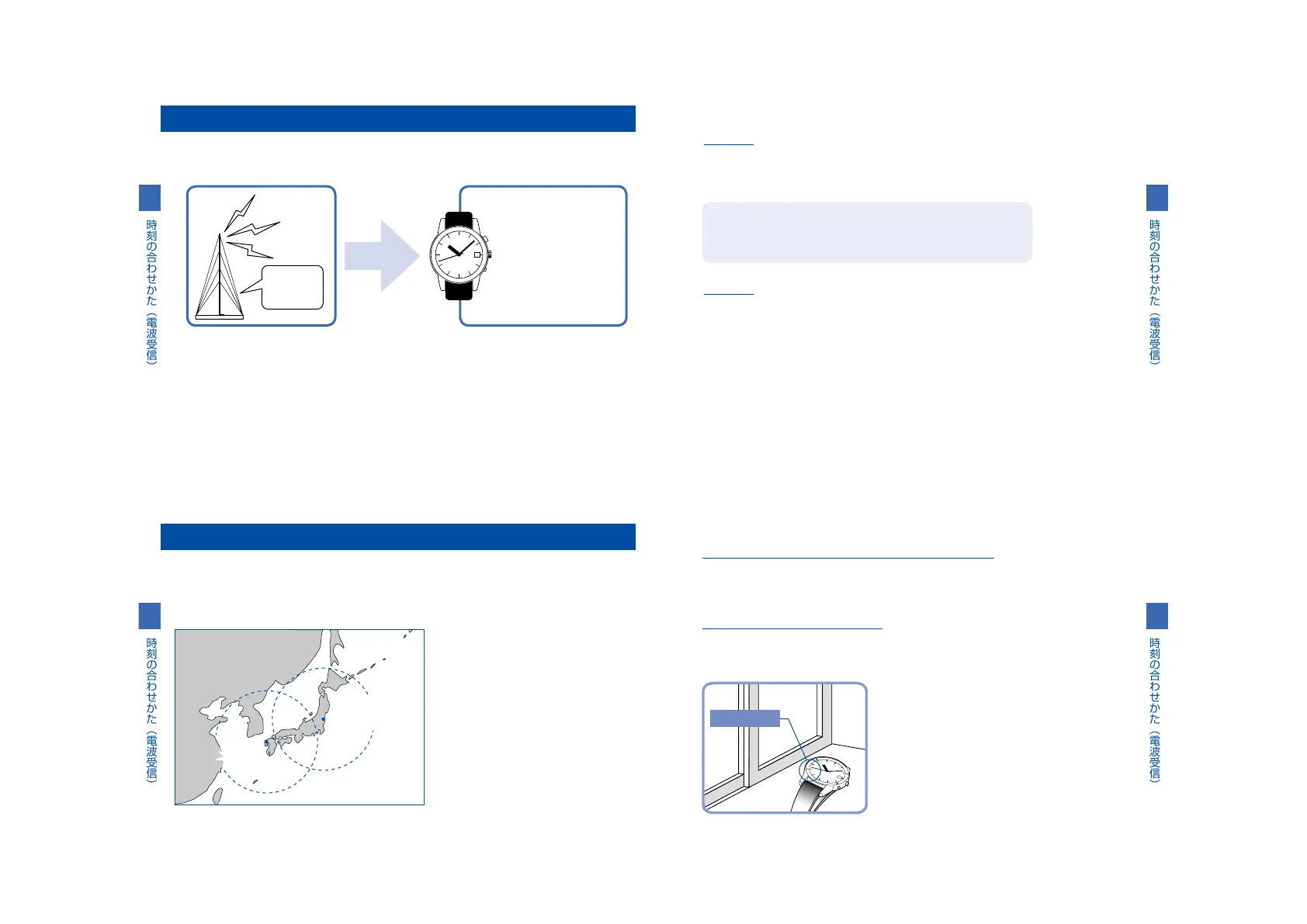 時刻の合わせかた（電波受信）

時刻の合わせかた（電波受信）

時刻の合わせかた（電波受信）

時刻の合わせかた（電波受信）