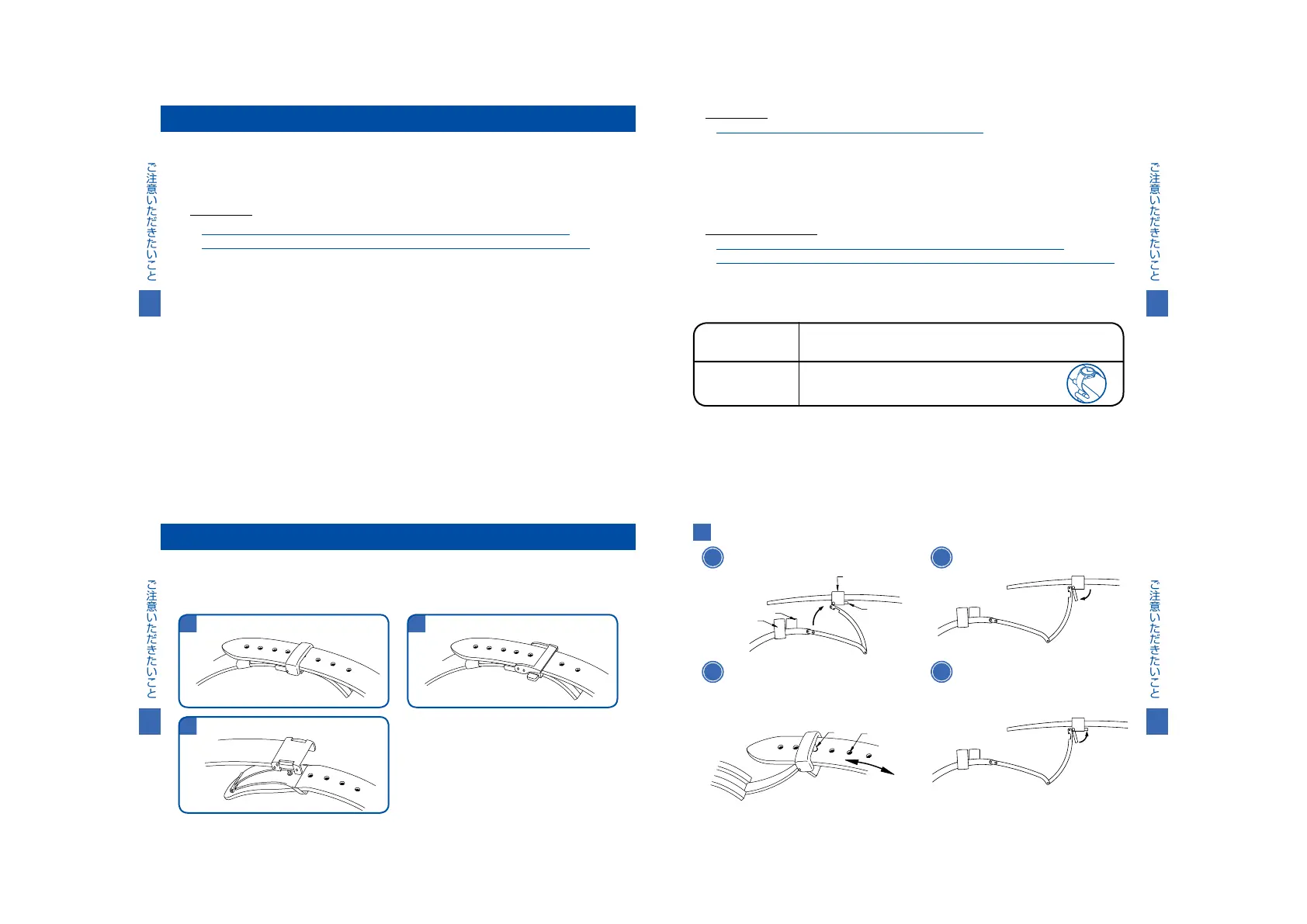 ご注意いただきたいこと

ご注意いただきたいこと

ご注意いただきたいこと

ご注意いただきたいこと