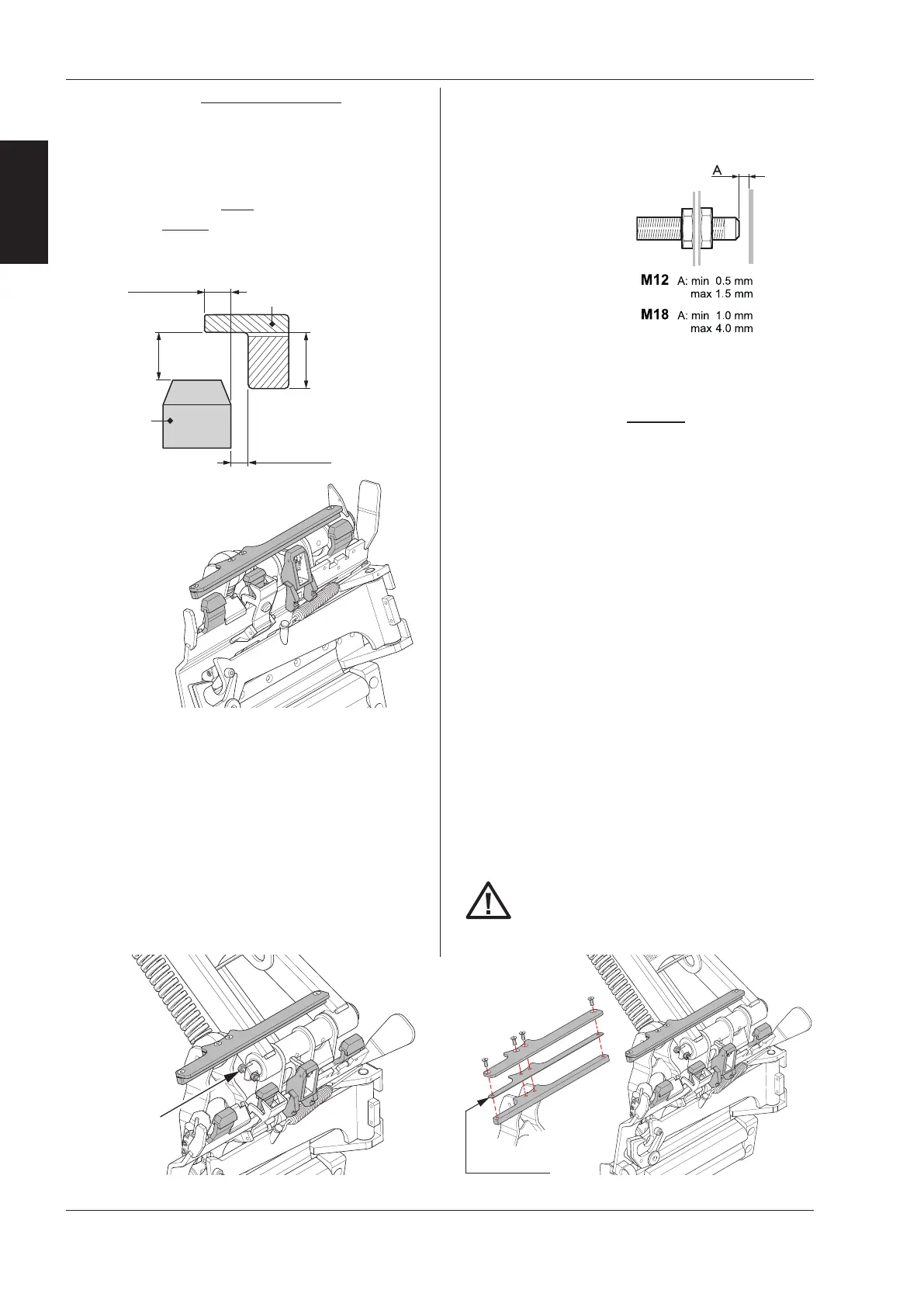 A

M12 A: min 0.5 mm
max 1.5 mm

M18 A: min 1.0 mm
max 4.0 mm