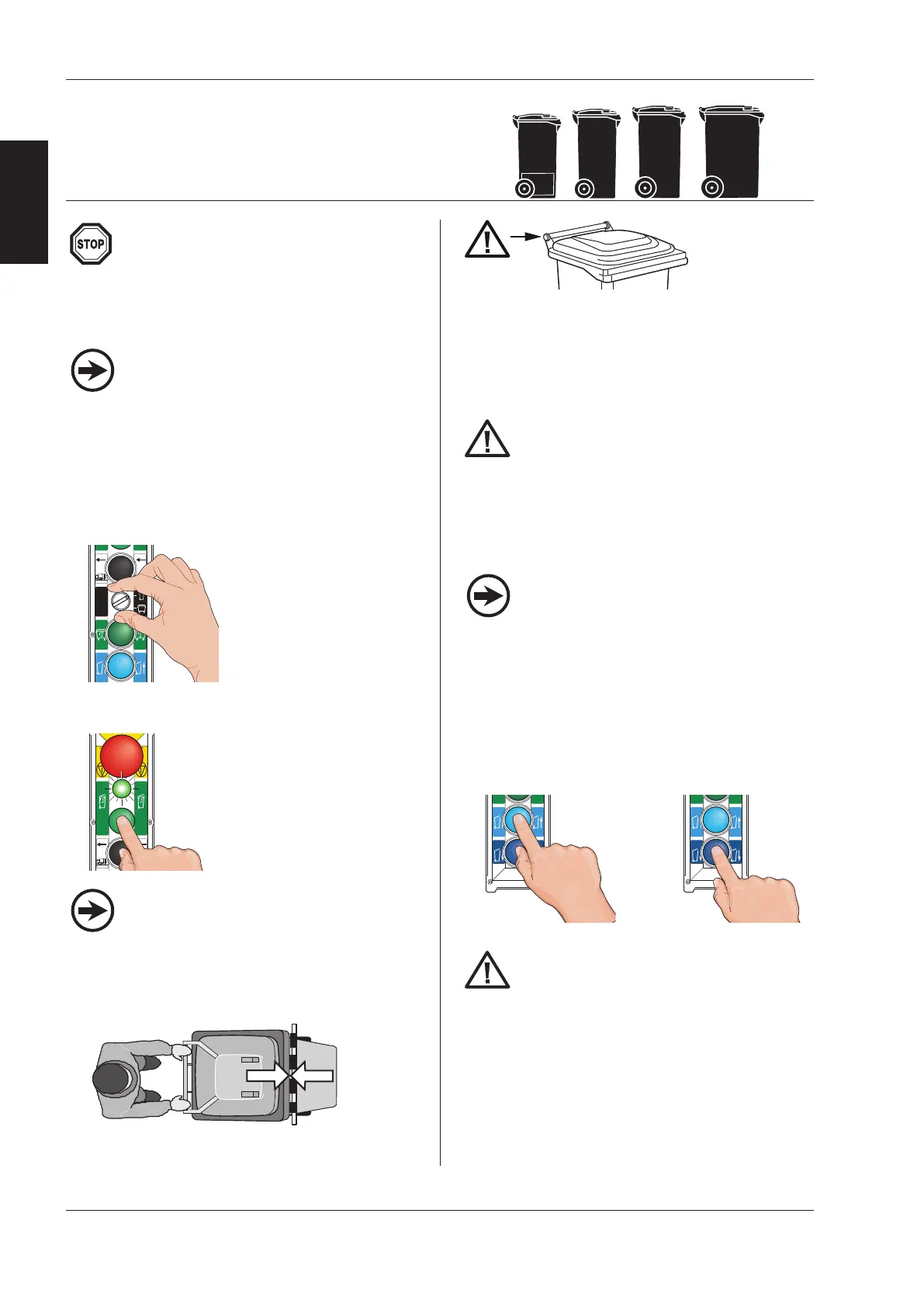 STOP