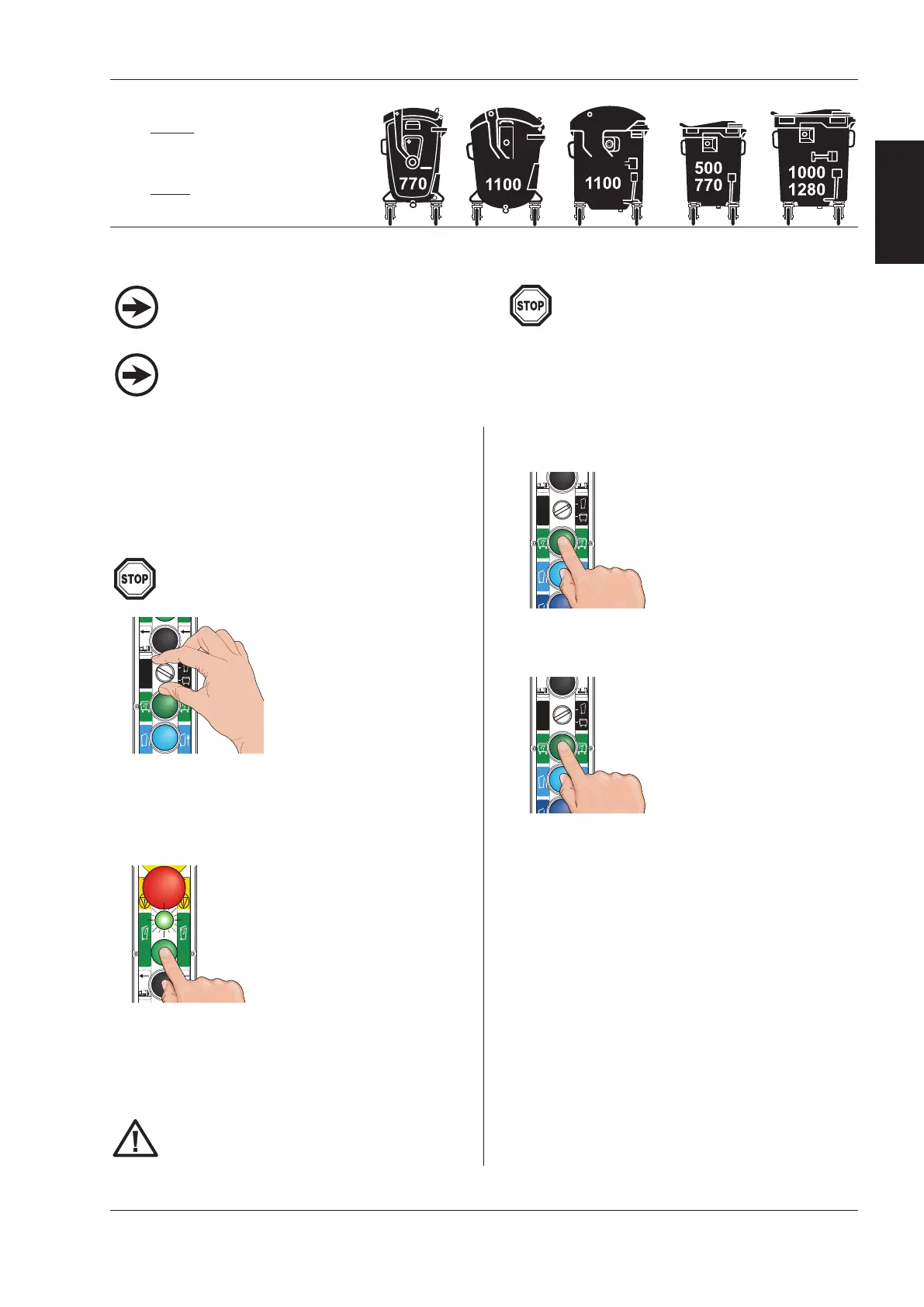 770

1100

1100

500
770

1000
1280

STOP

STOP