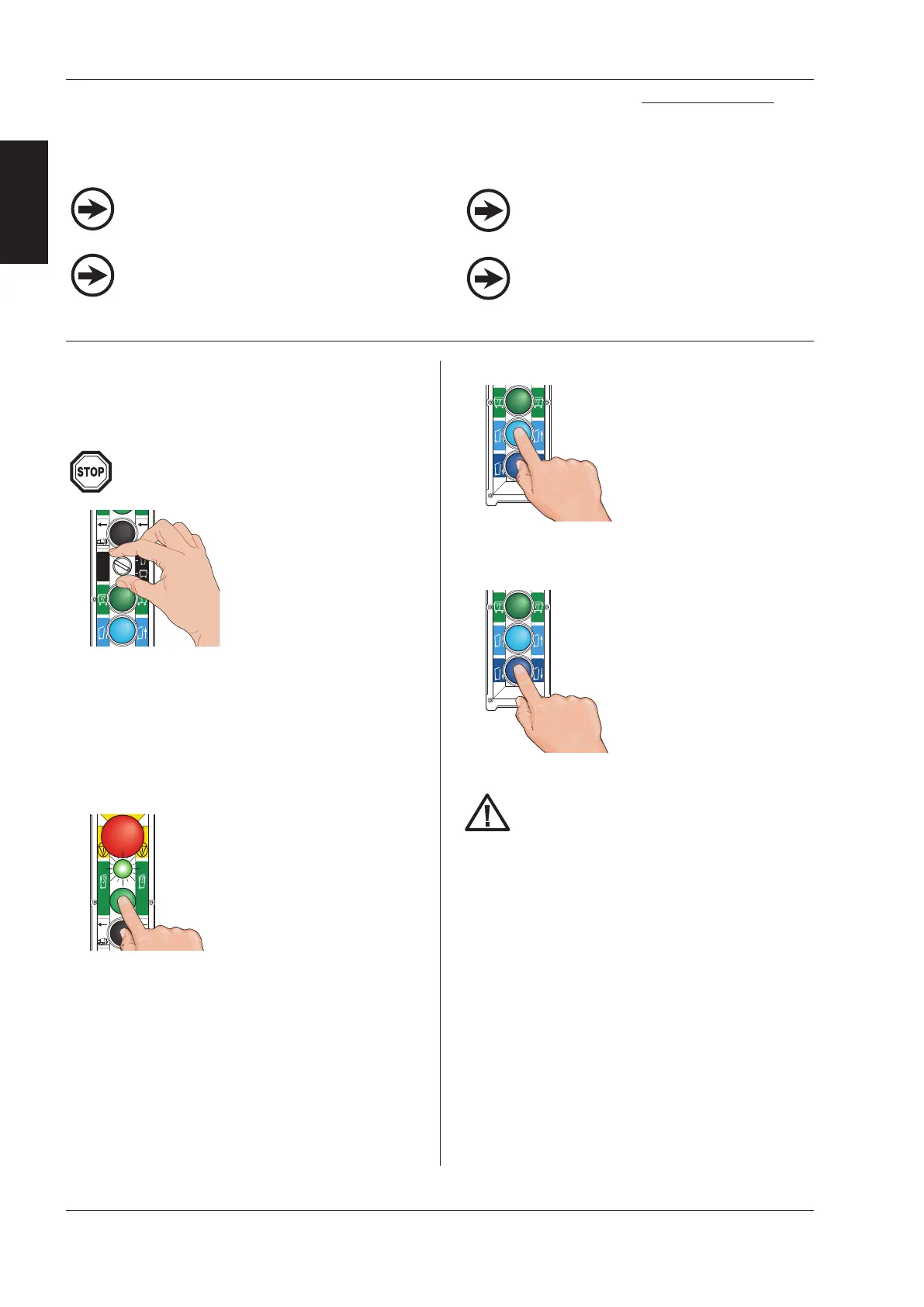 STOP