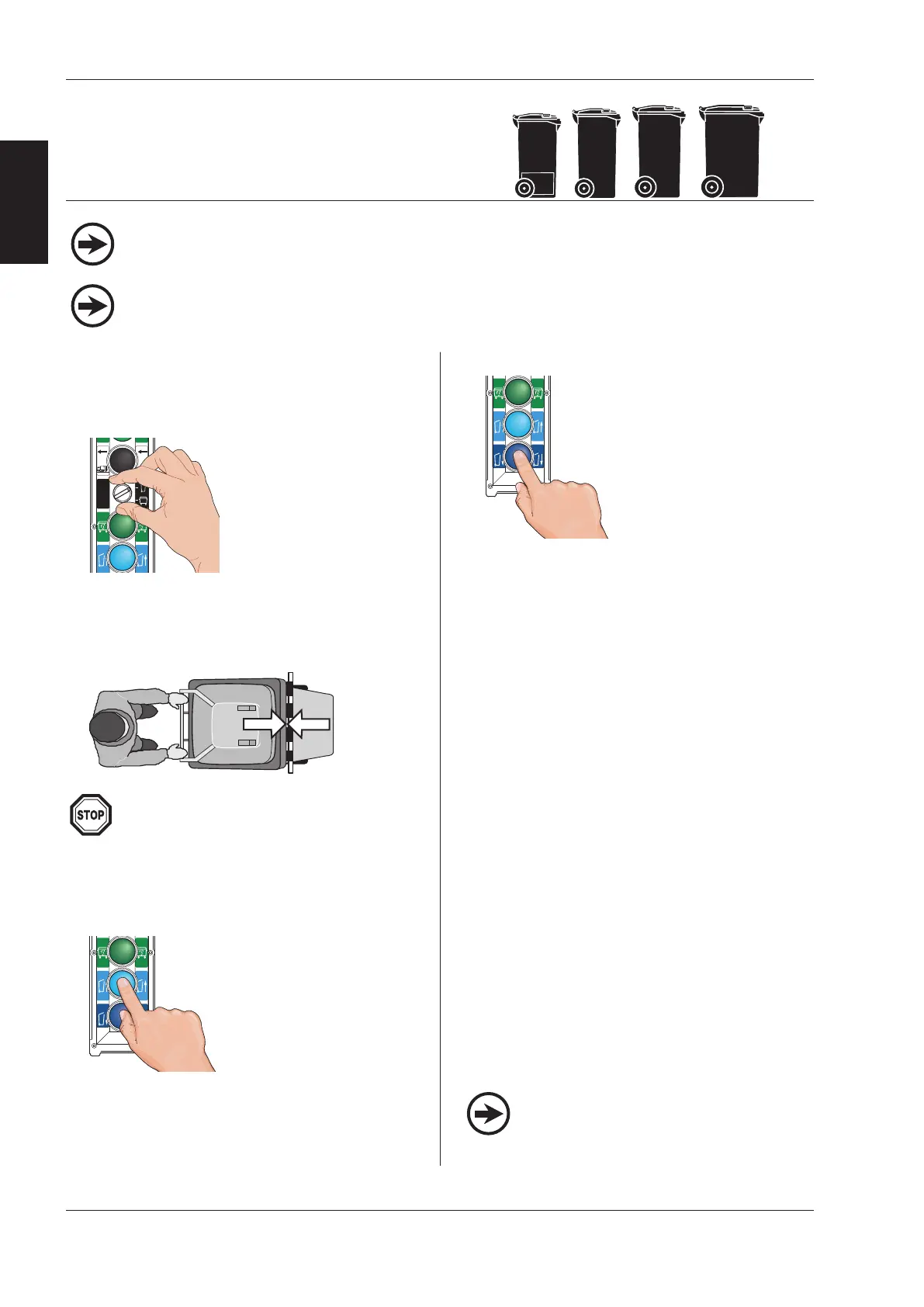 STOP