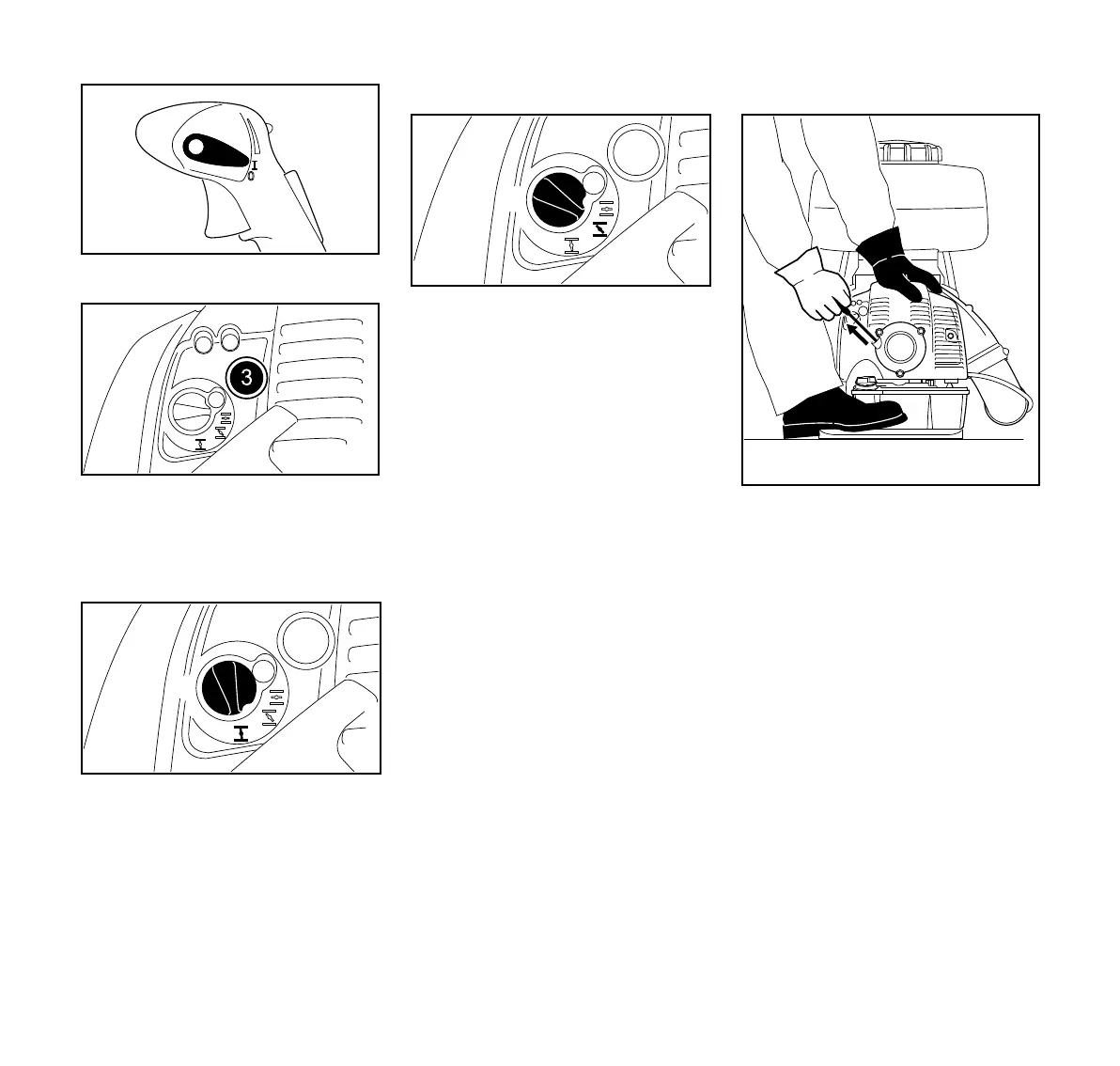 I
0

3