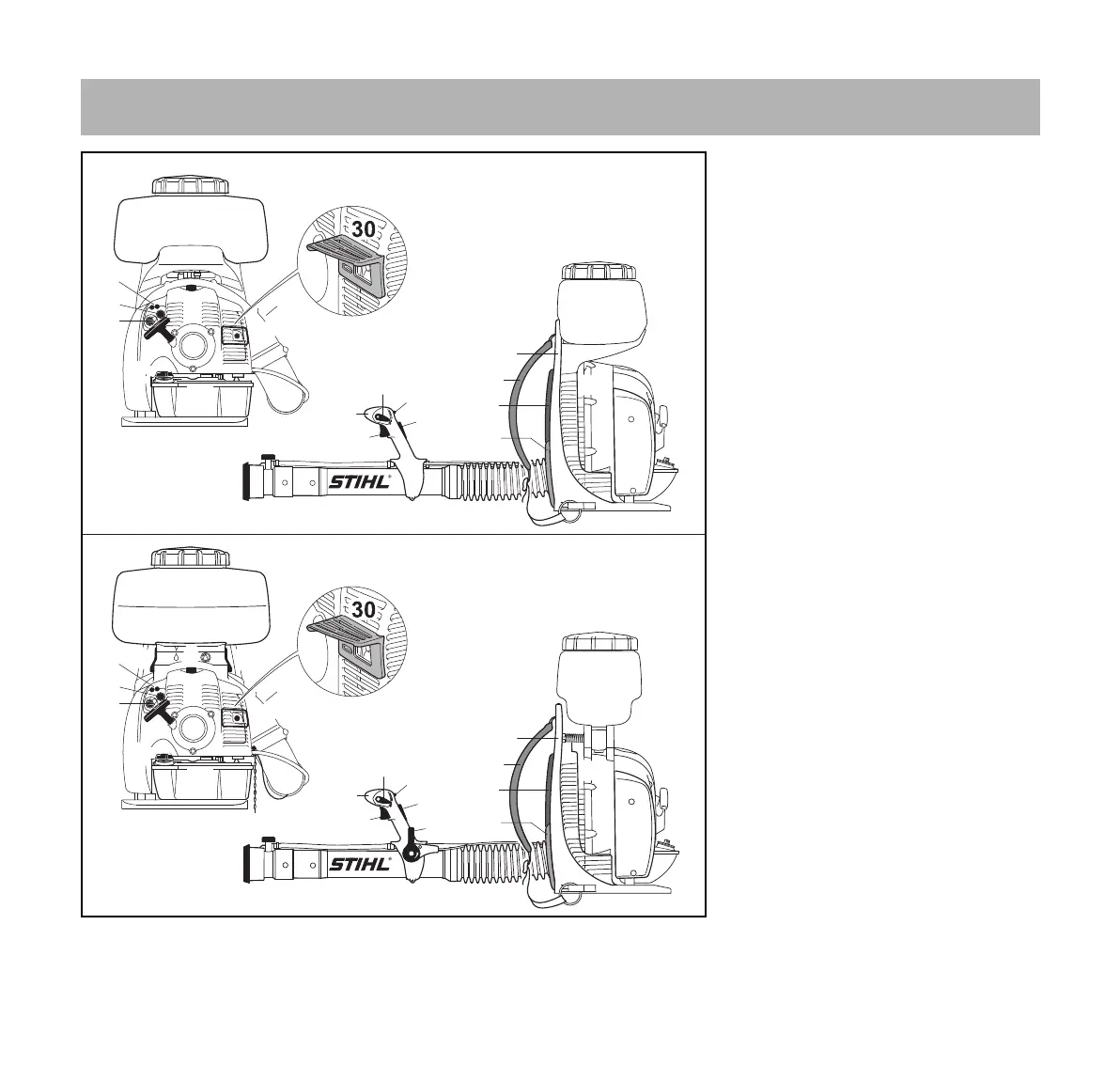 30

STIHL

30

STIHL