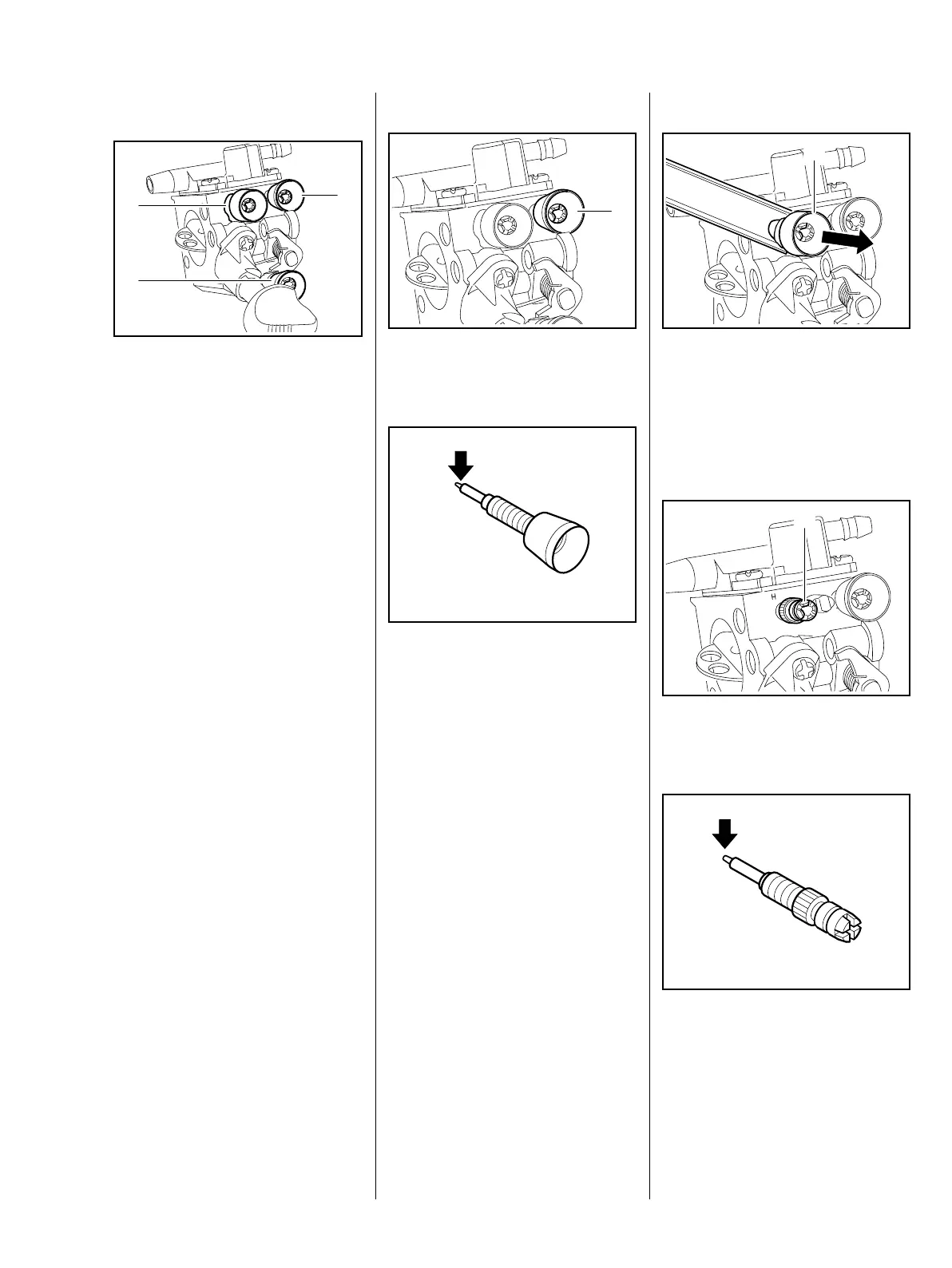 H