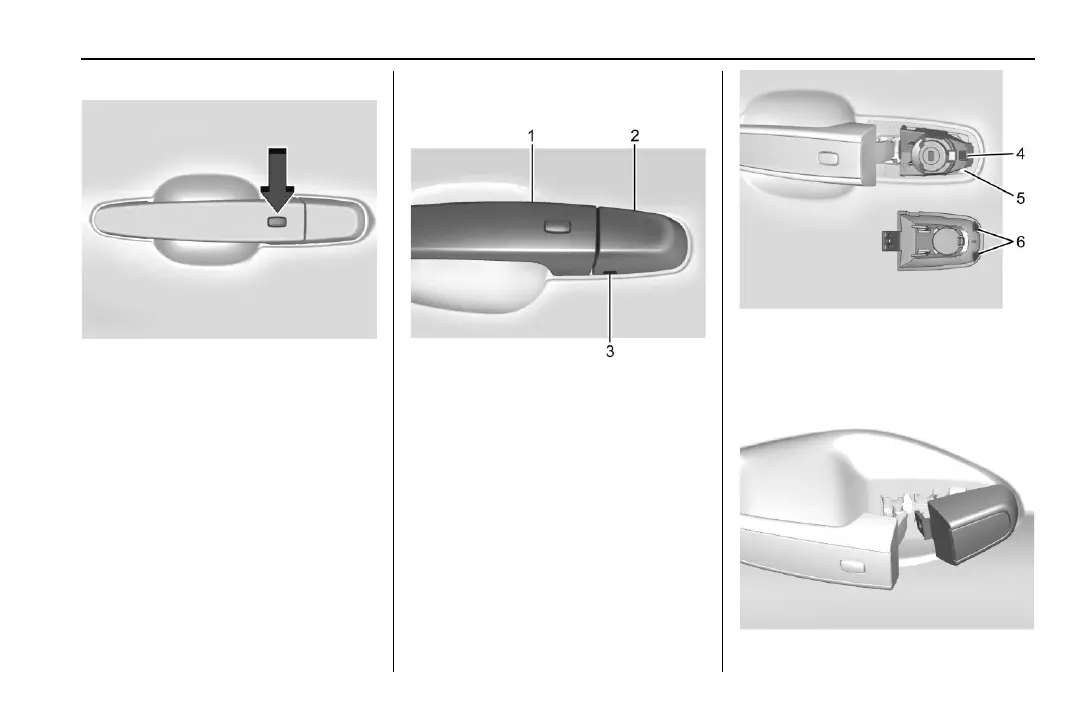 1
2
3
4
5
6