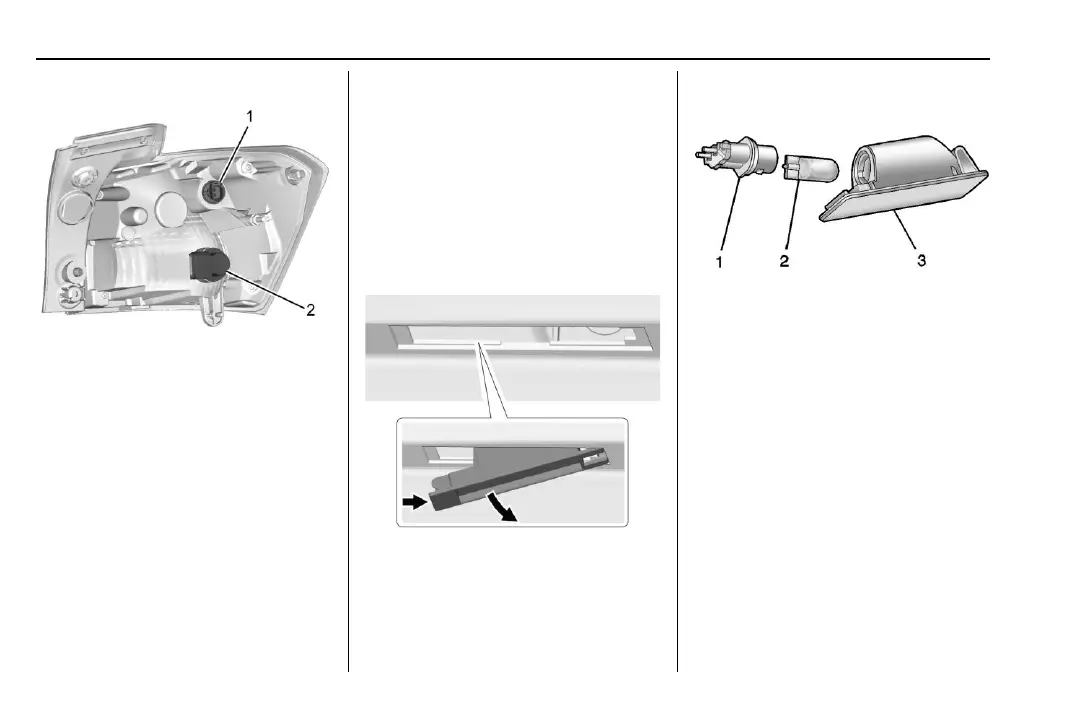 1

2

1 2 3