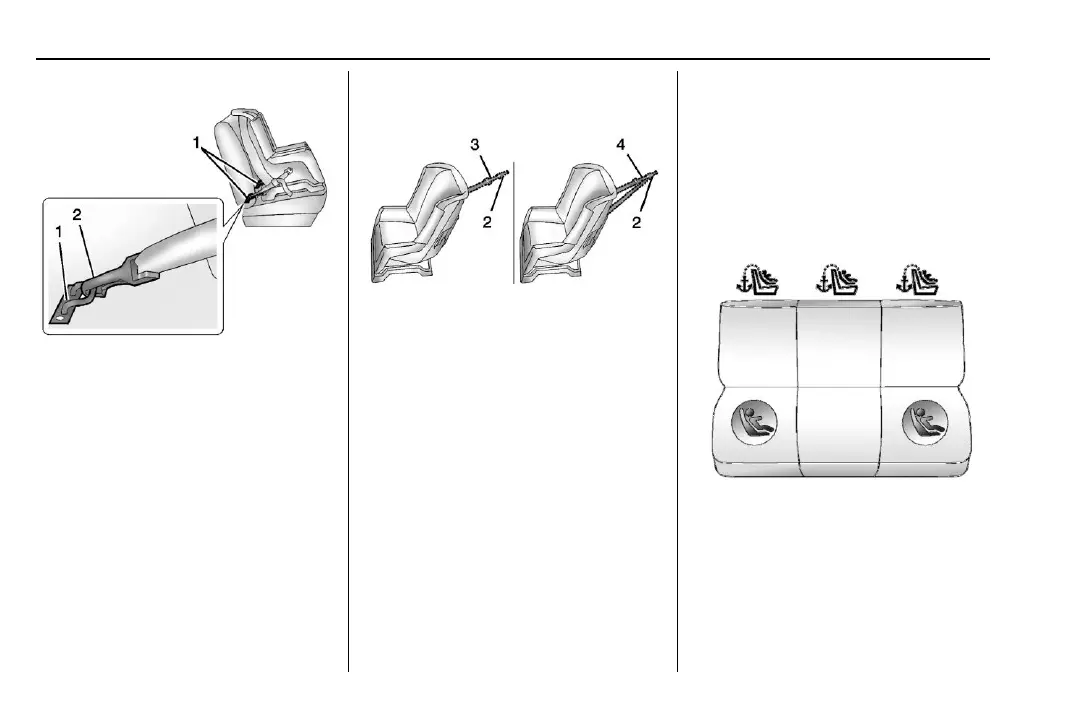 1
2
1

3
2
4
2