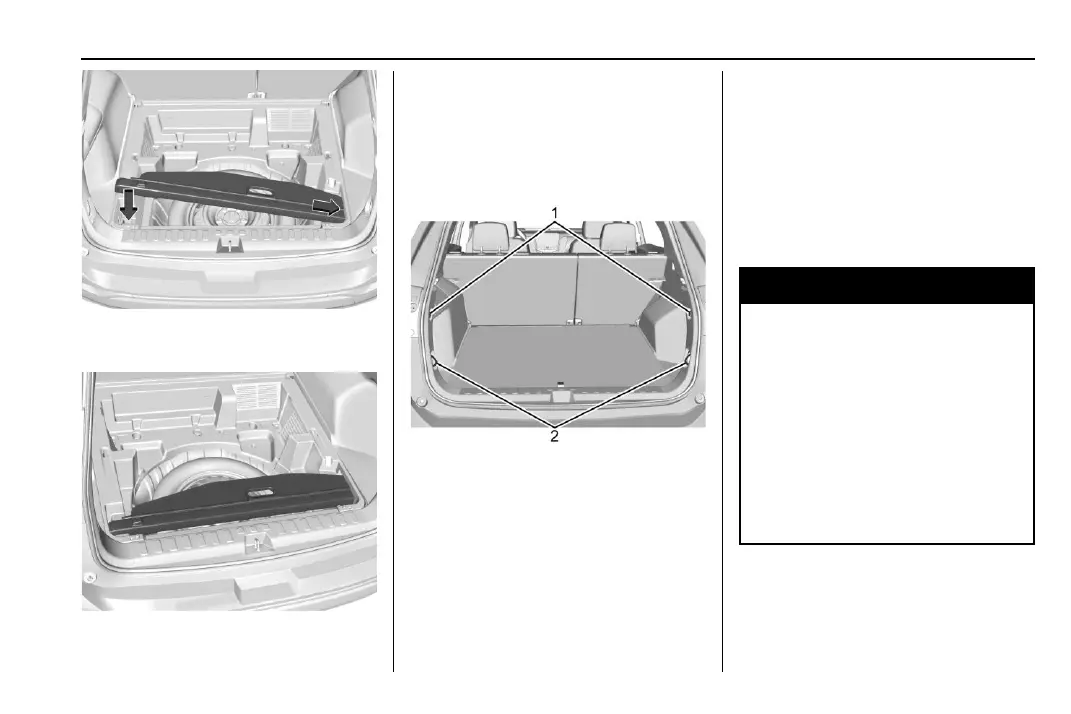 1

2