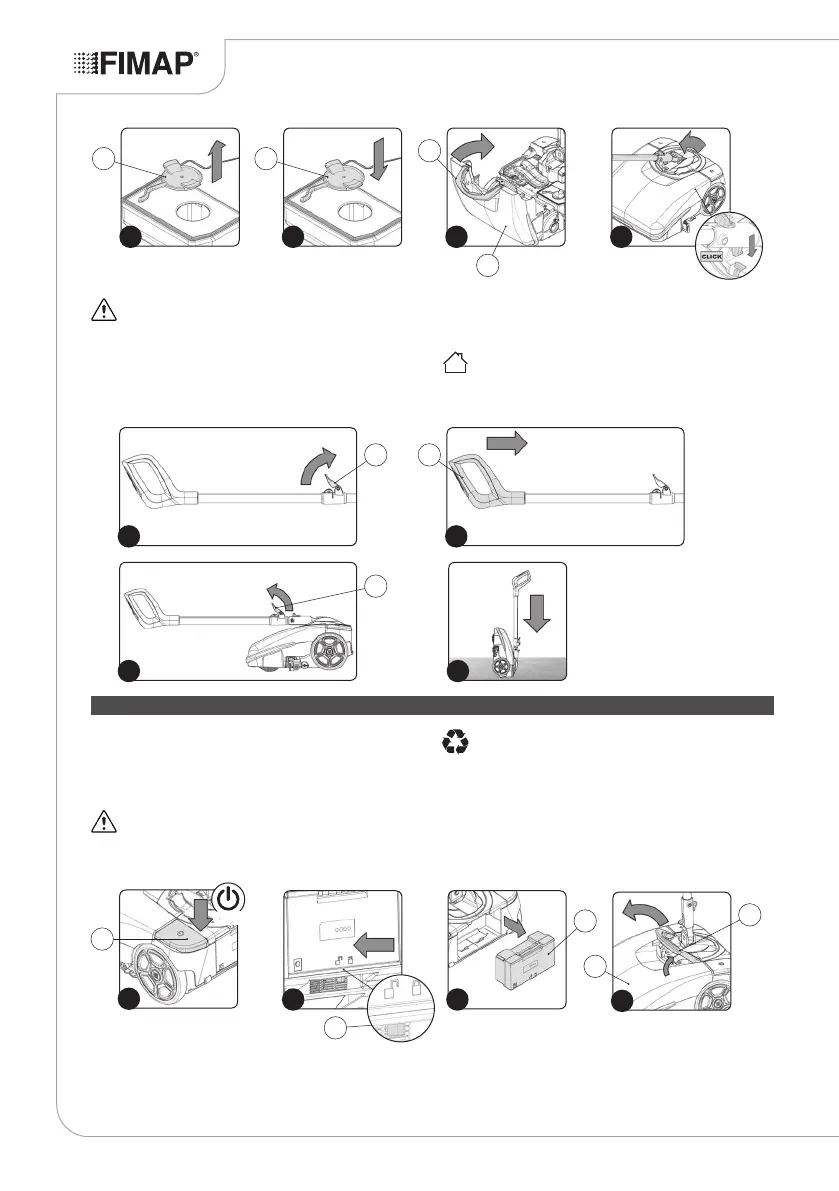 FIMAP®

CLICK