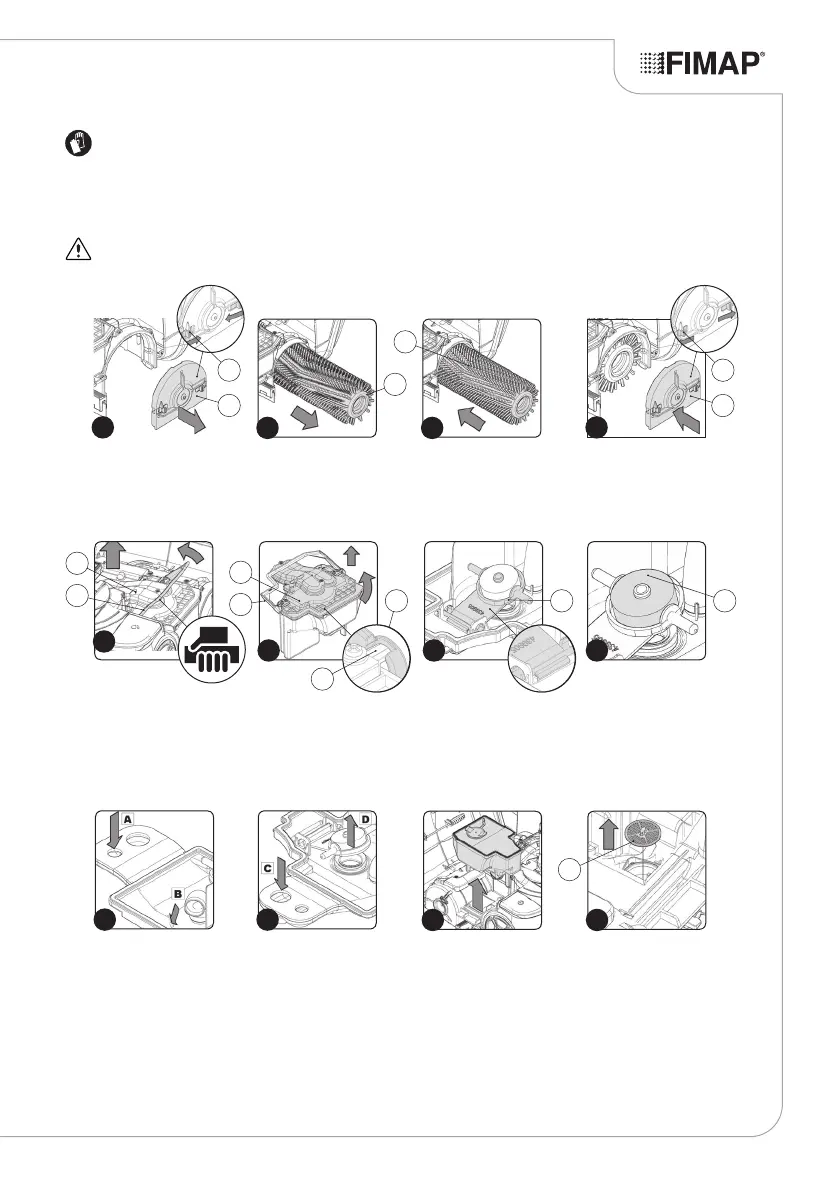 FIMAP®

A

B

C

D