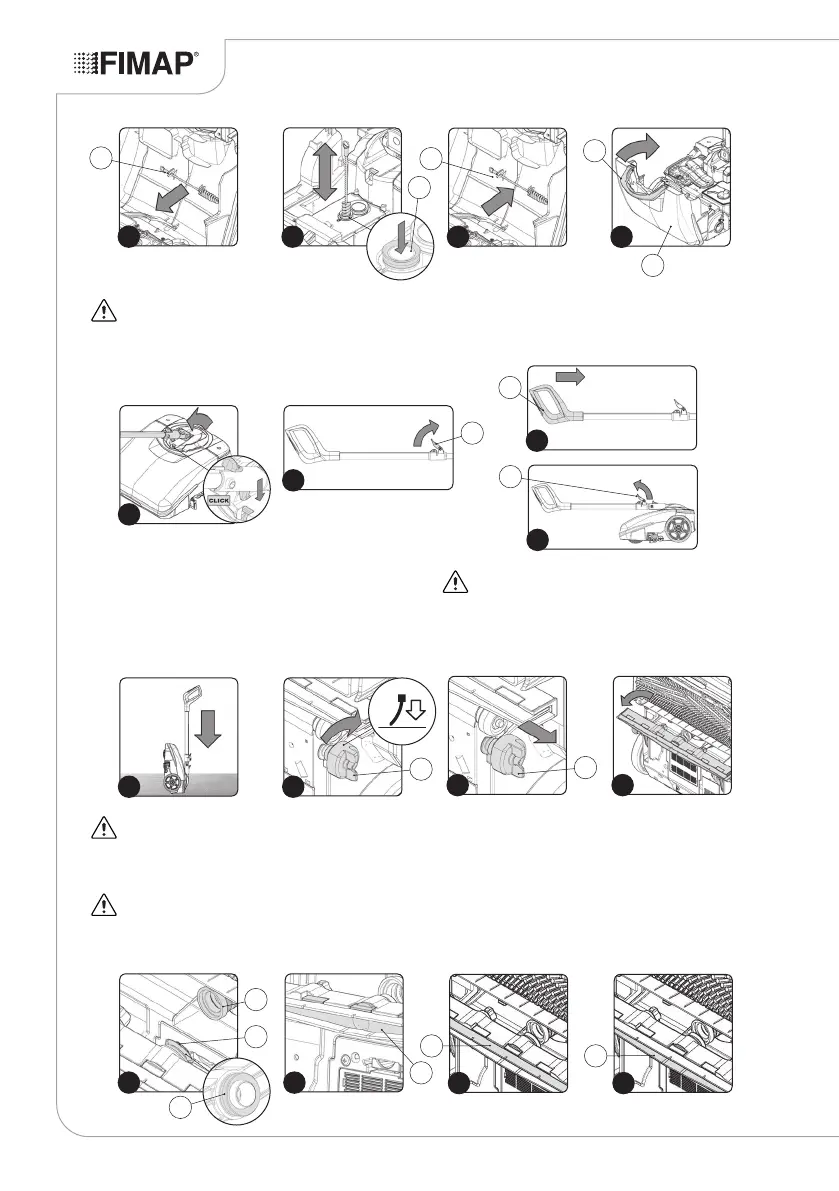 FIMAP®

CLICK