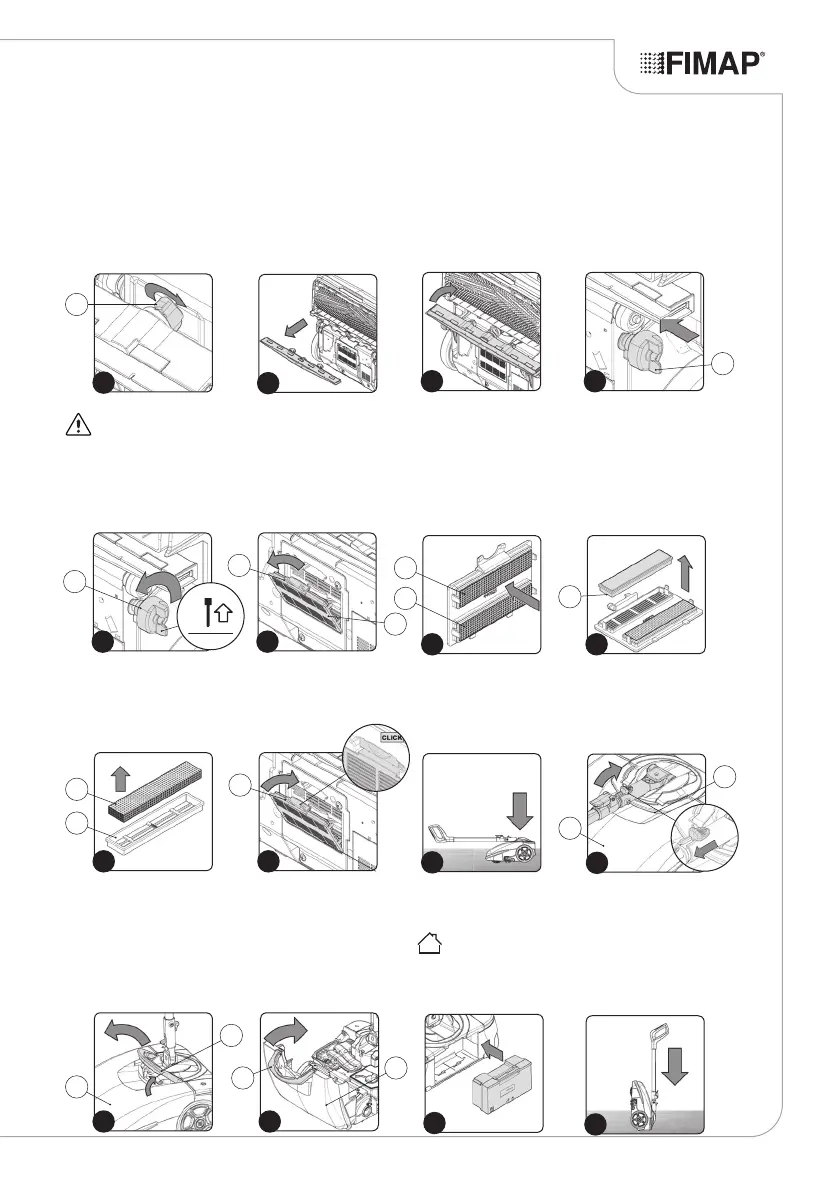 FIMAP®

CLICK