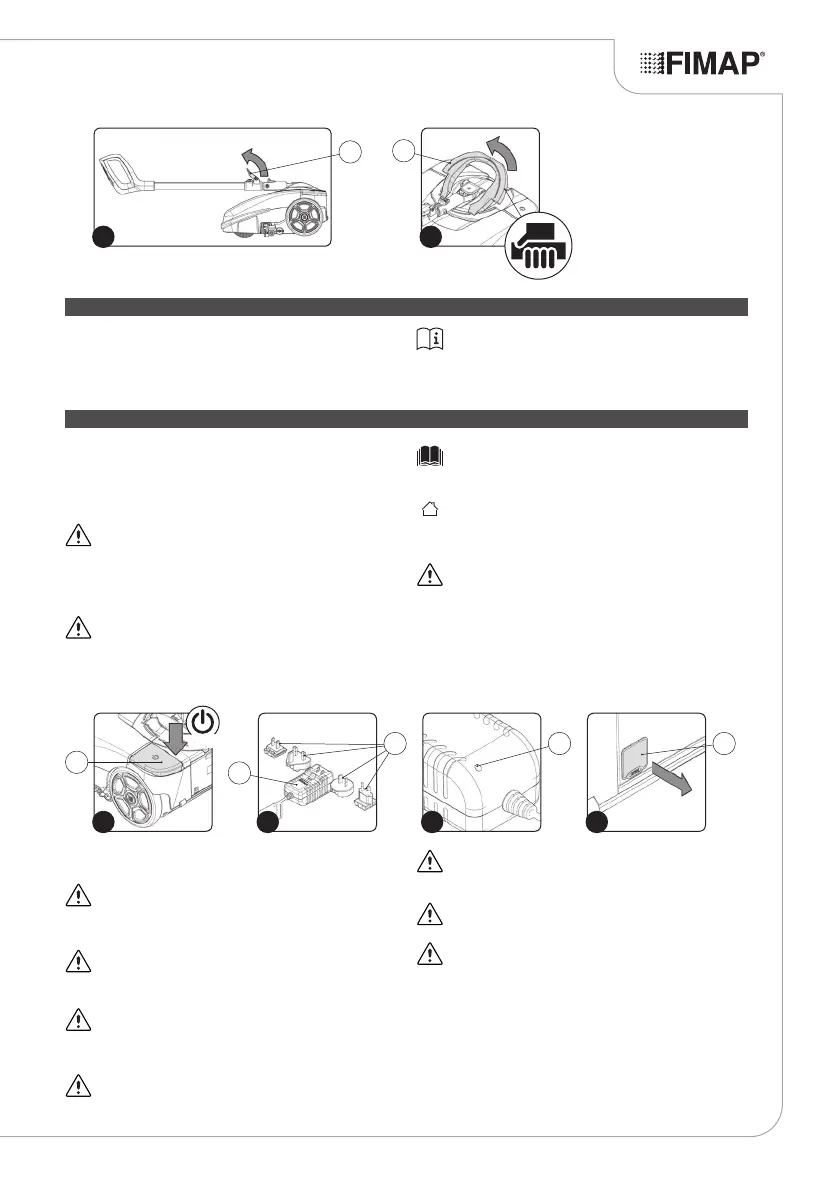 FIMAP®