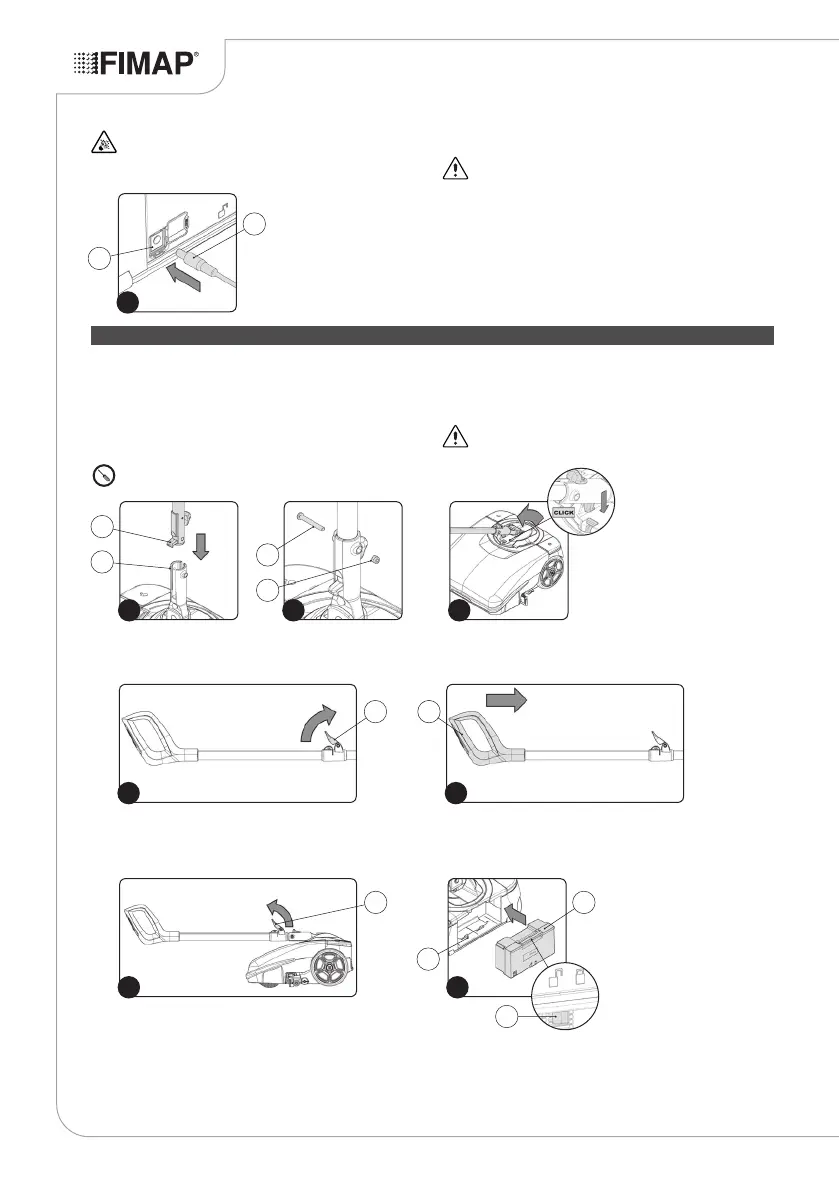 FIMAP®

CLICK