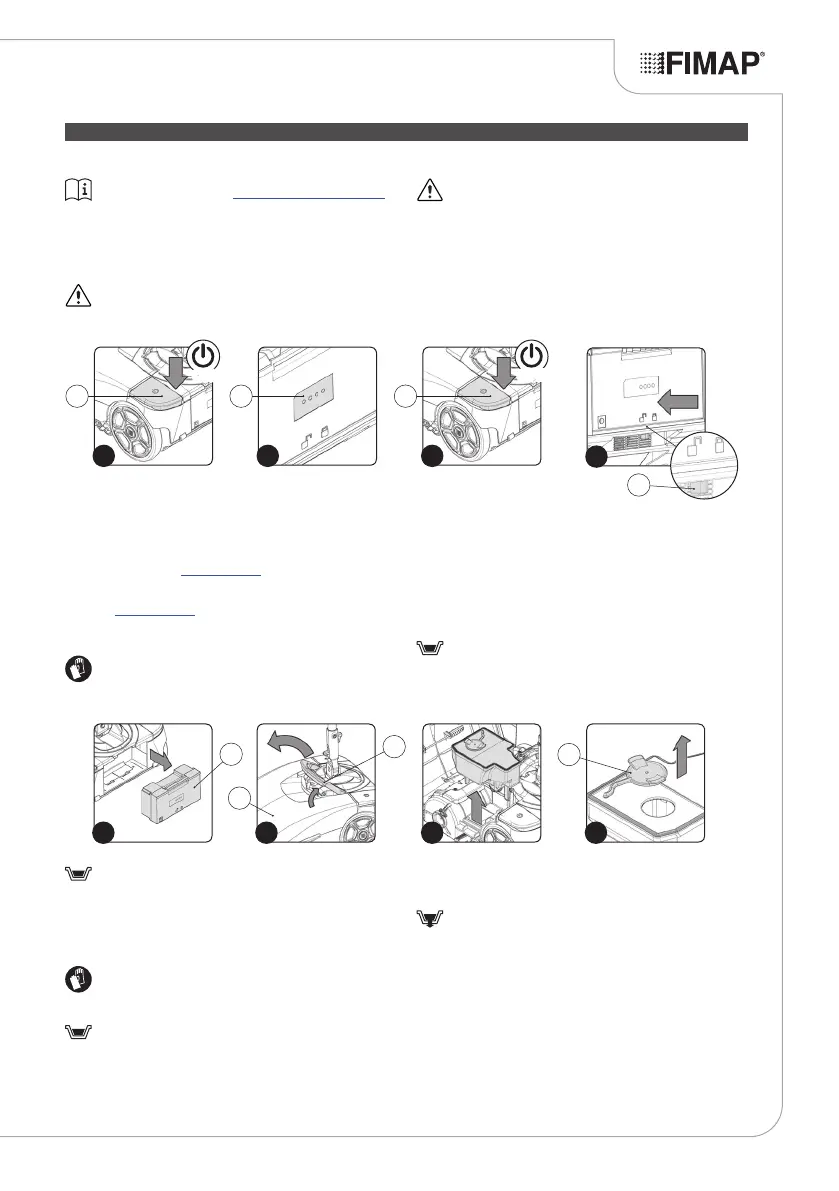 FIMAP®