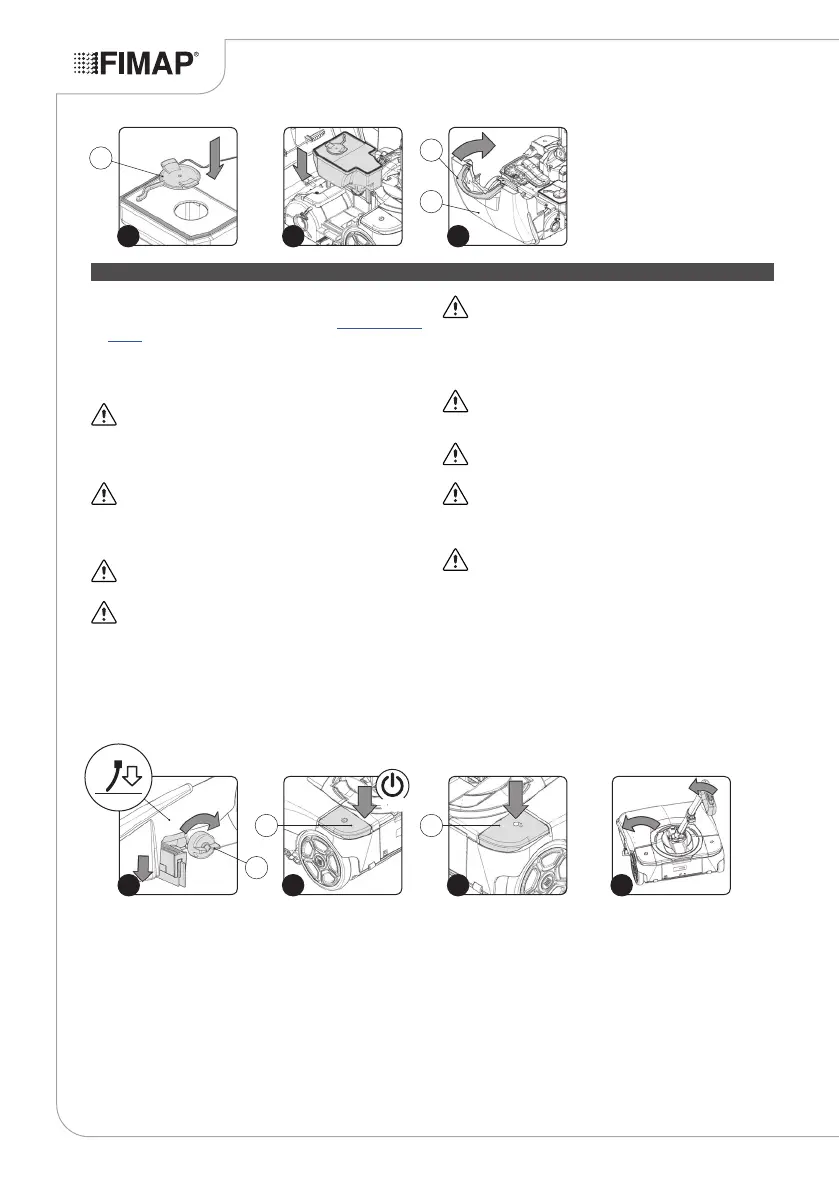 FIMAP®