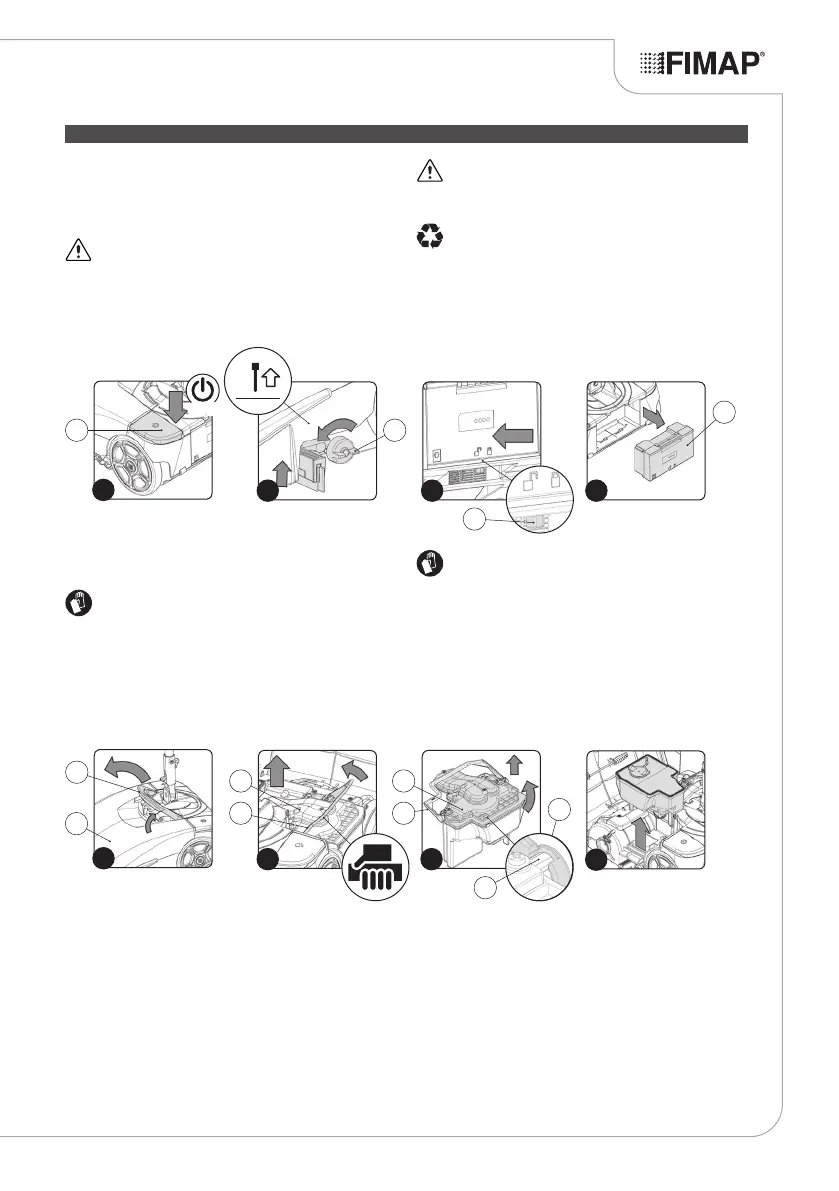 FIMAP®