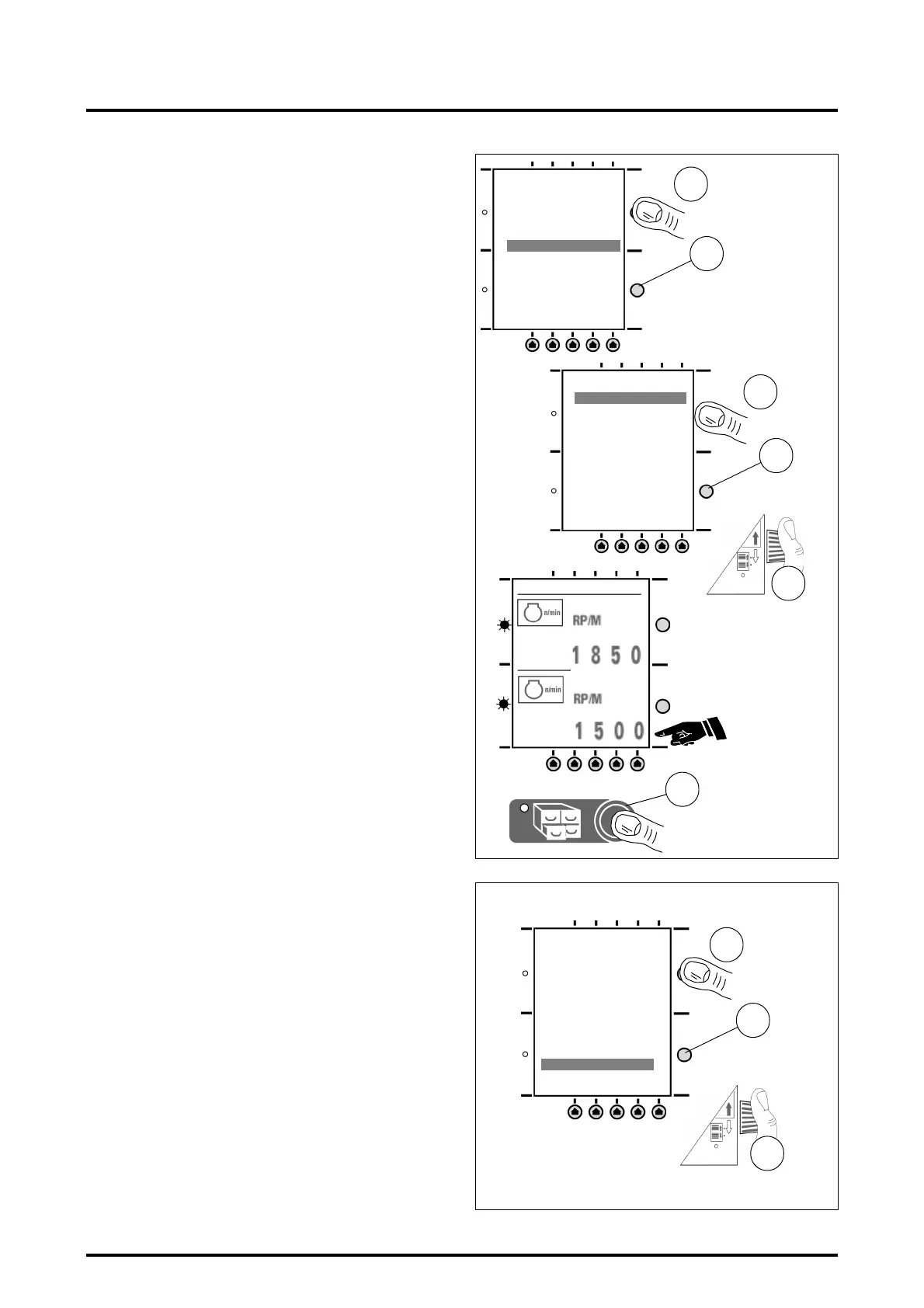 n/min
RP/M
1 8 5 0
n/min
RP/M
1 5 0 0