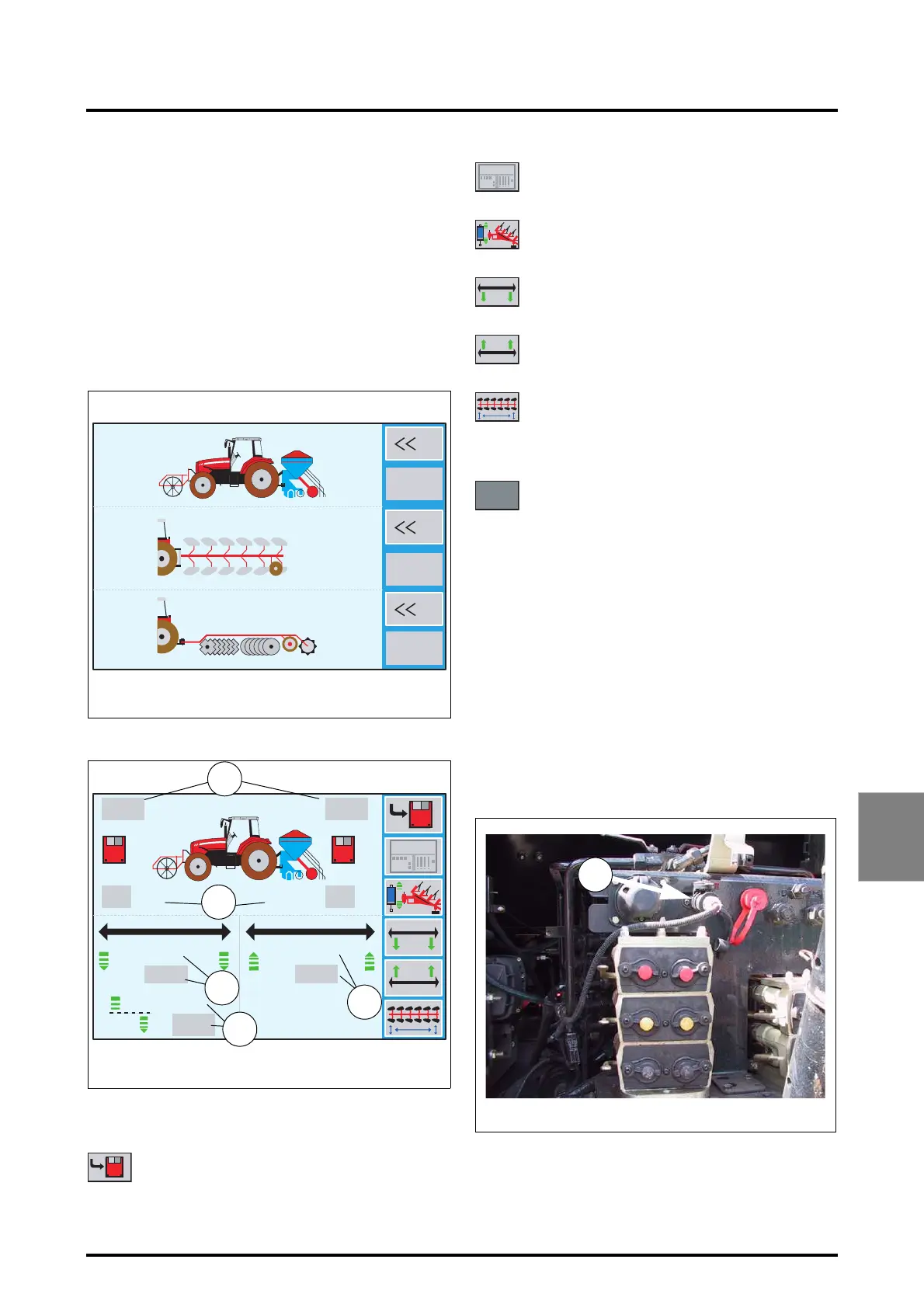 <<

<<

<<