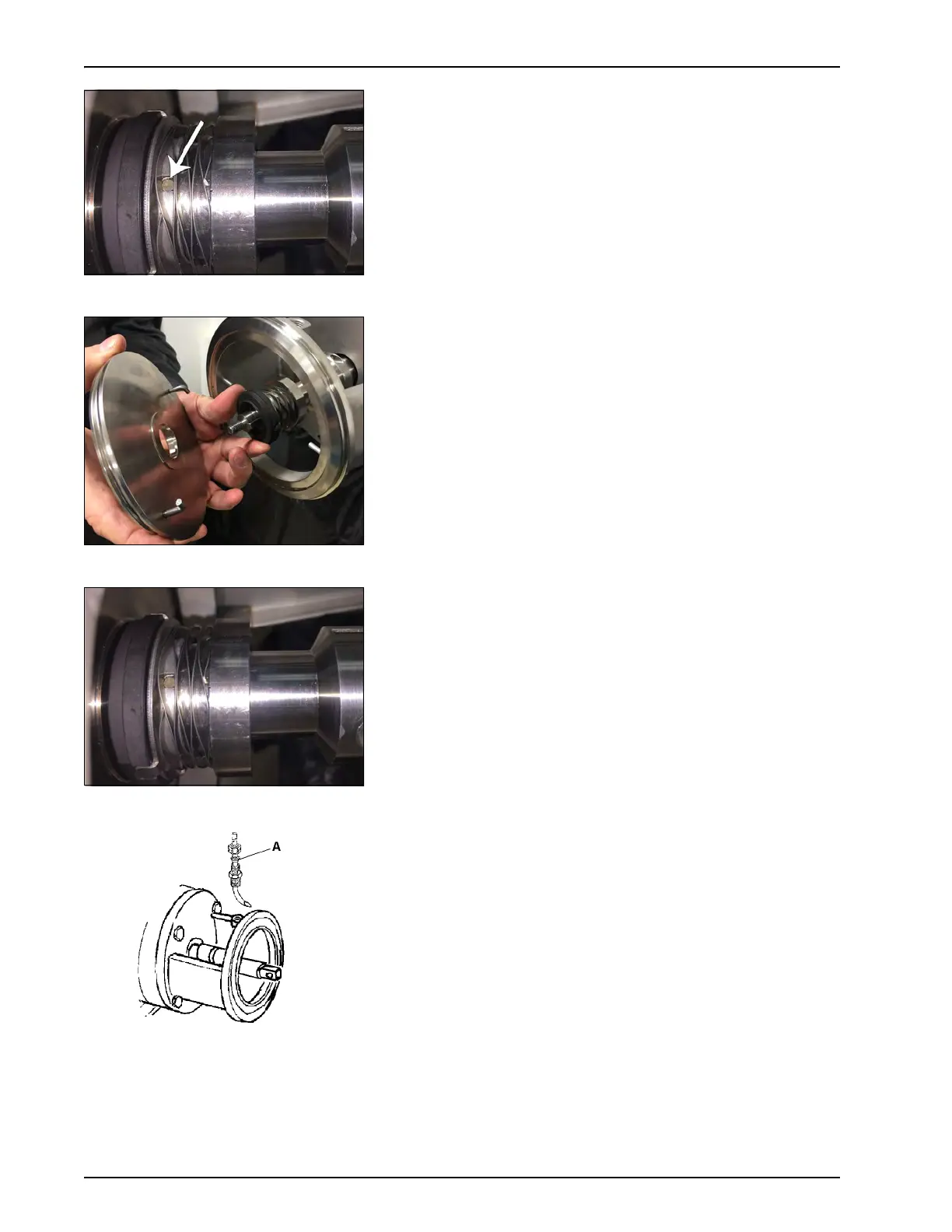 A