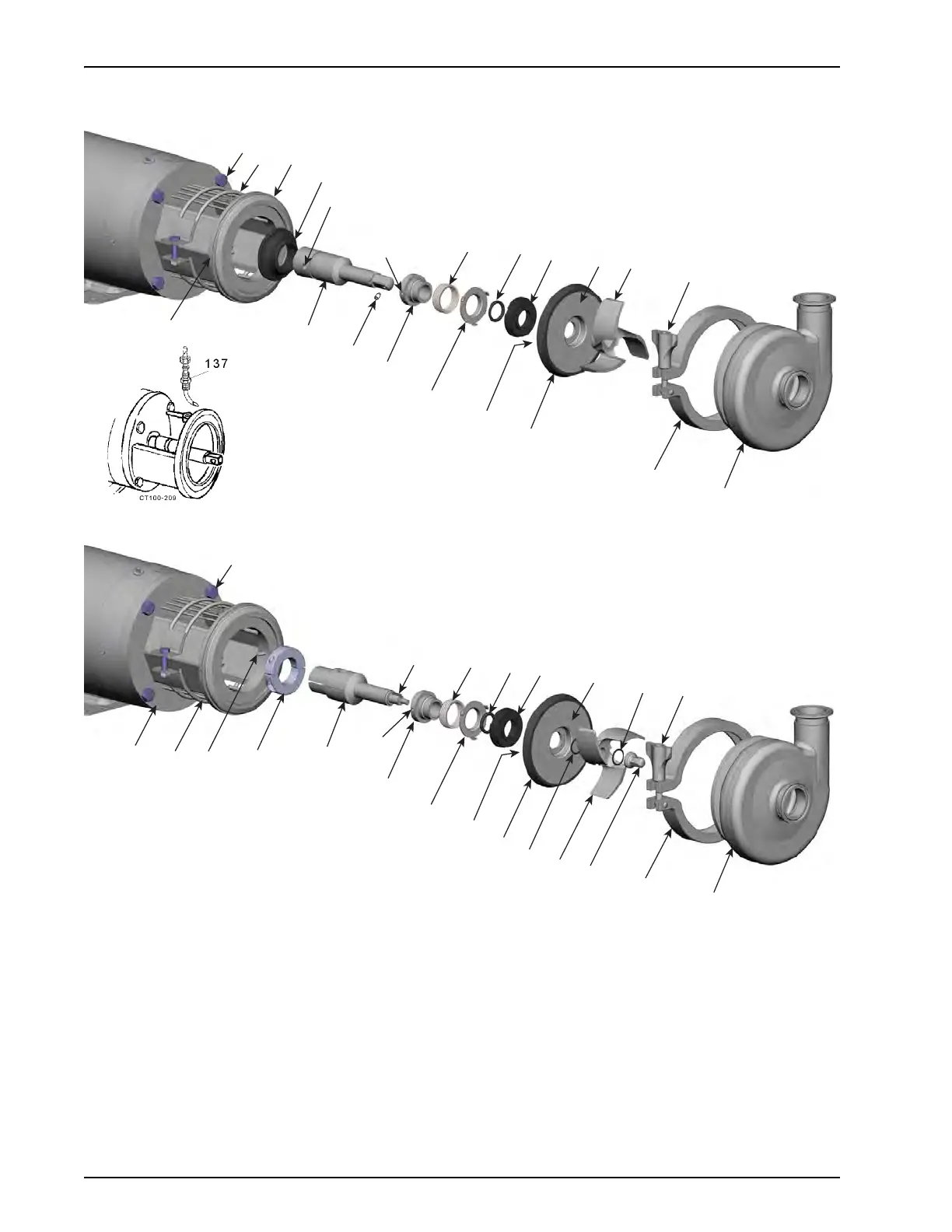 137

CT100-209