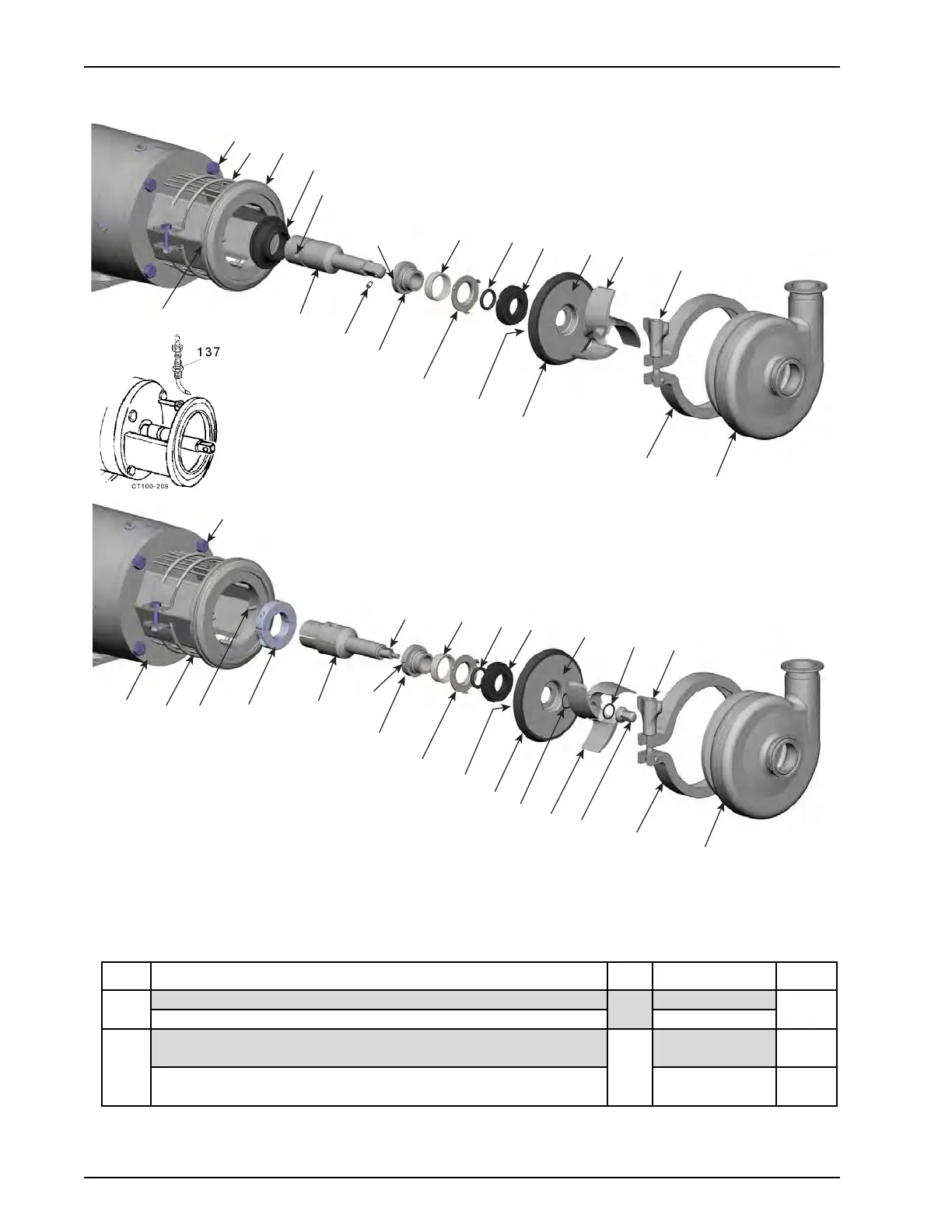 137

CT100-209