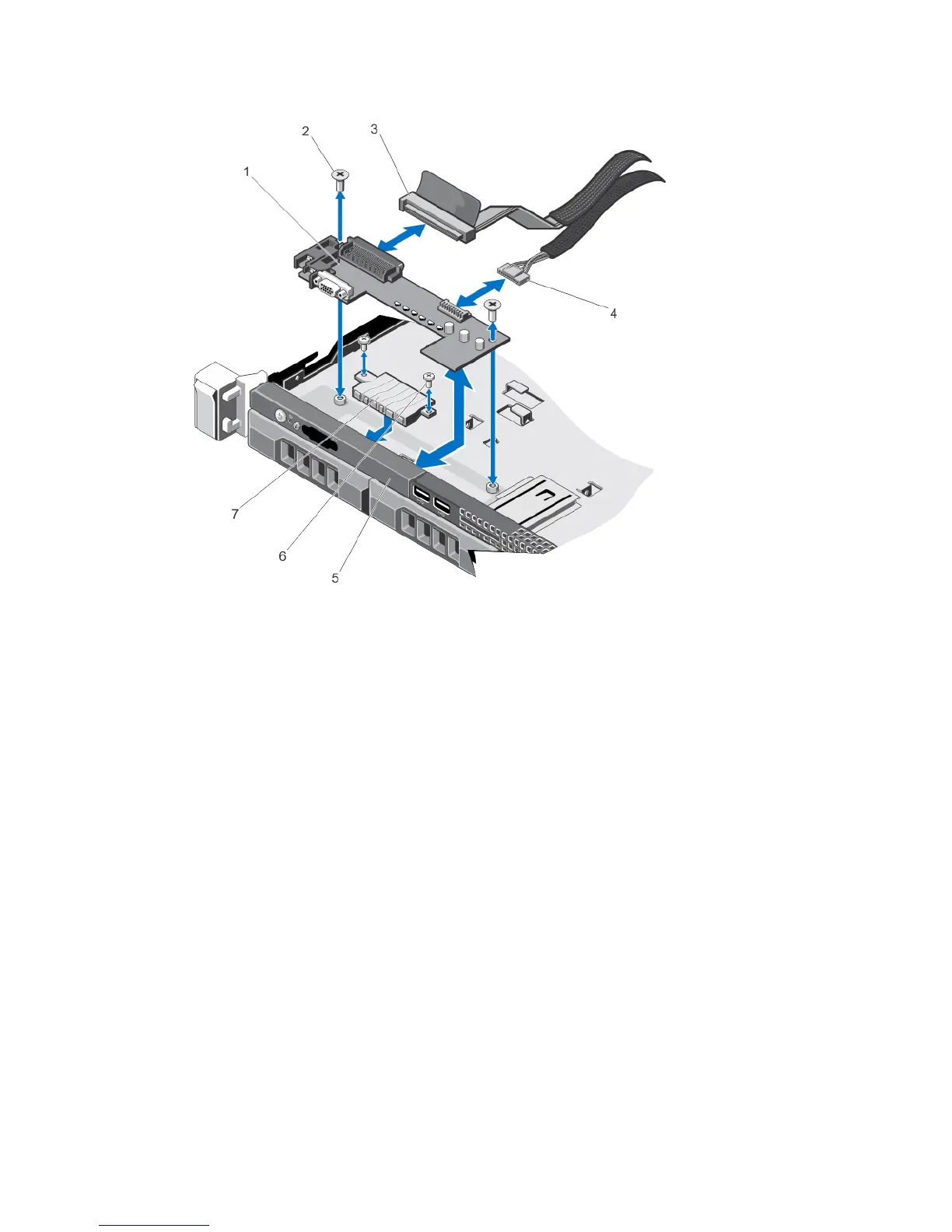 2
3
1
4
7
6
5