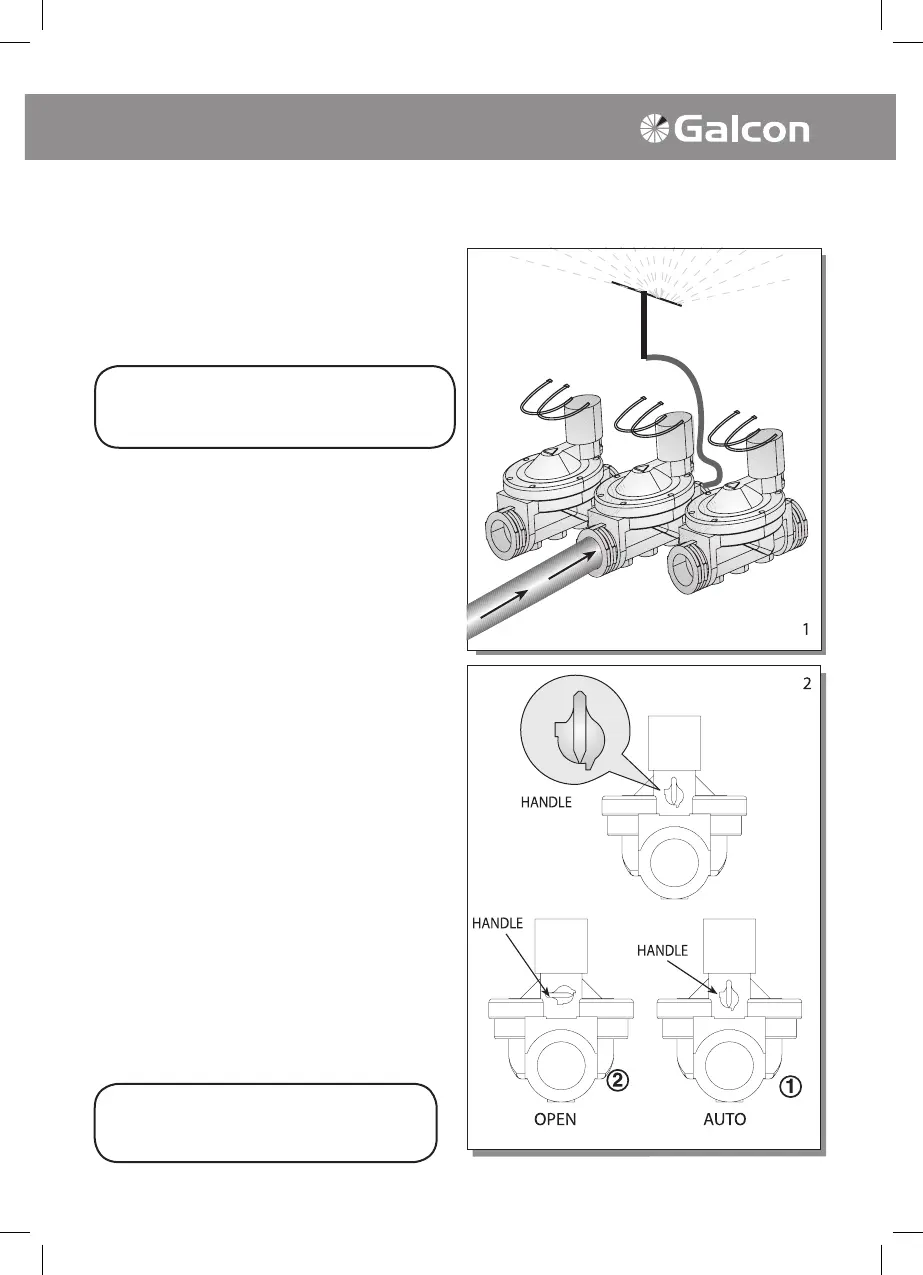 Galcon

1

2

HANDLE

HANDLE

HANDLE

②

①

OPEN

AUTO