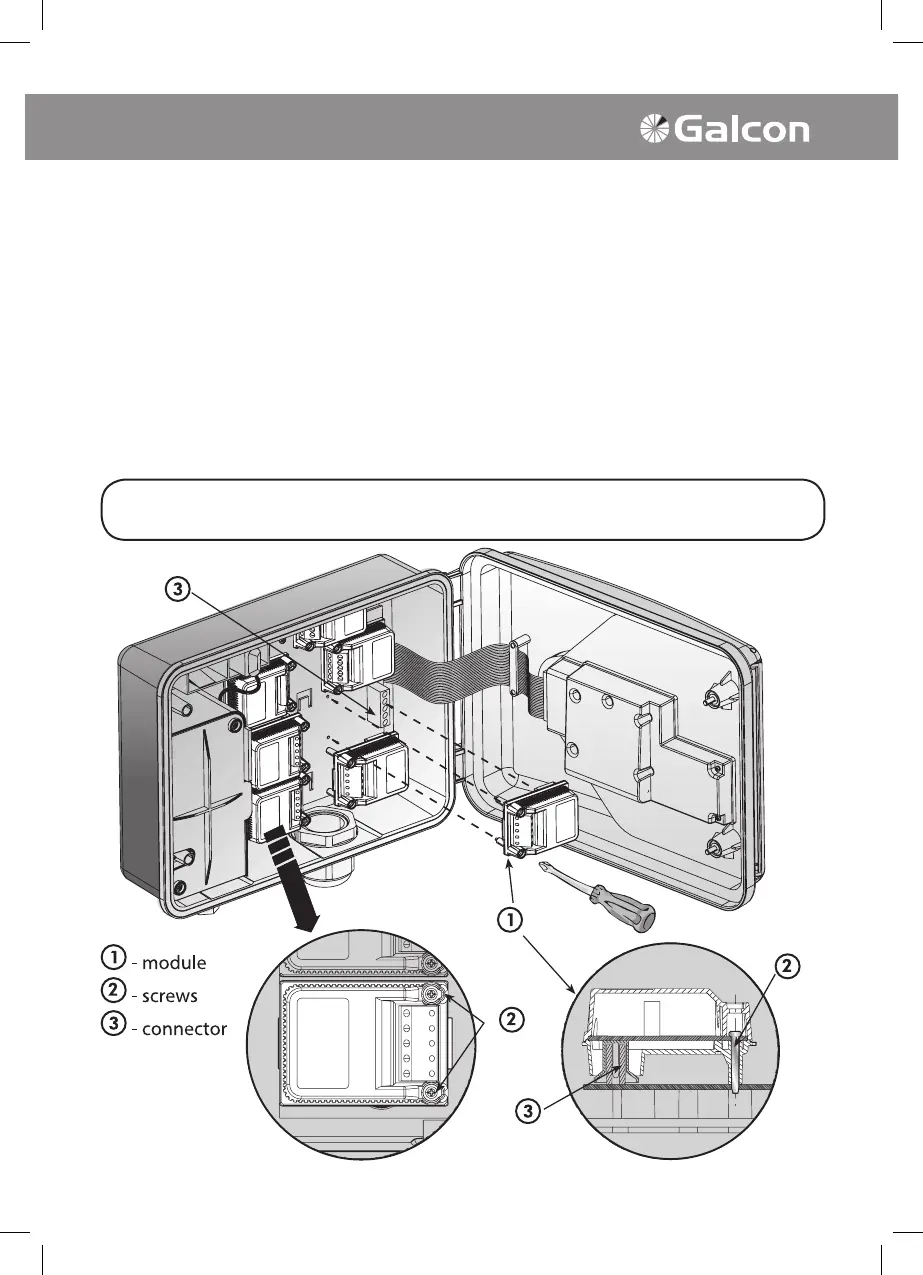 Galcon

3

1

1 - module
2 - screws
3 - connector

2

2

3