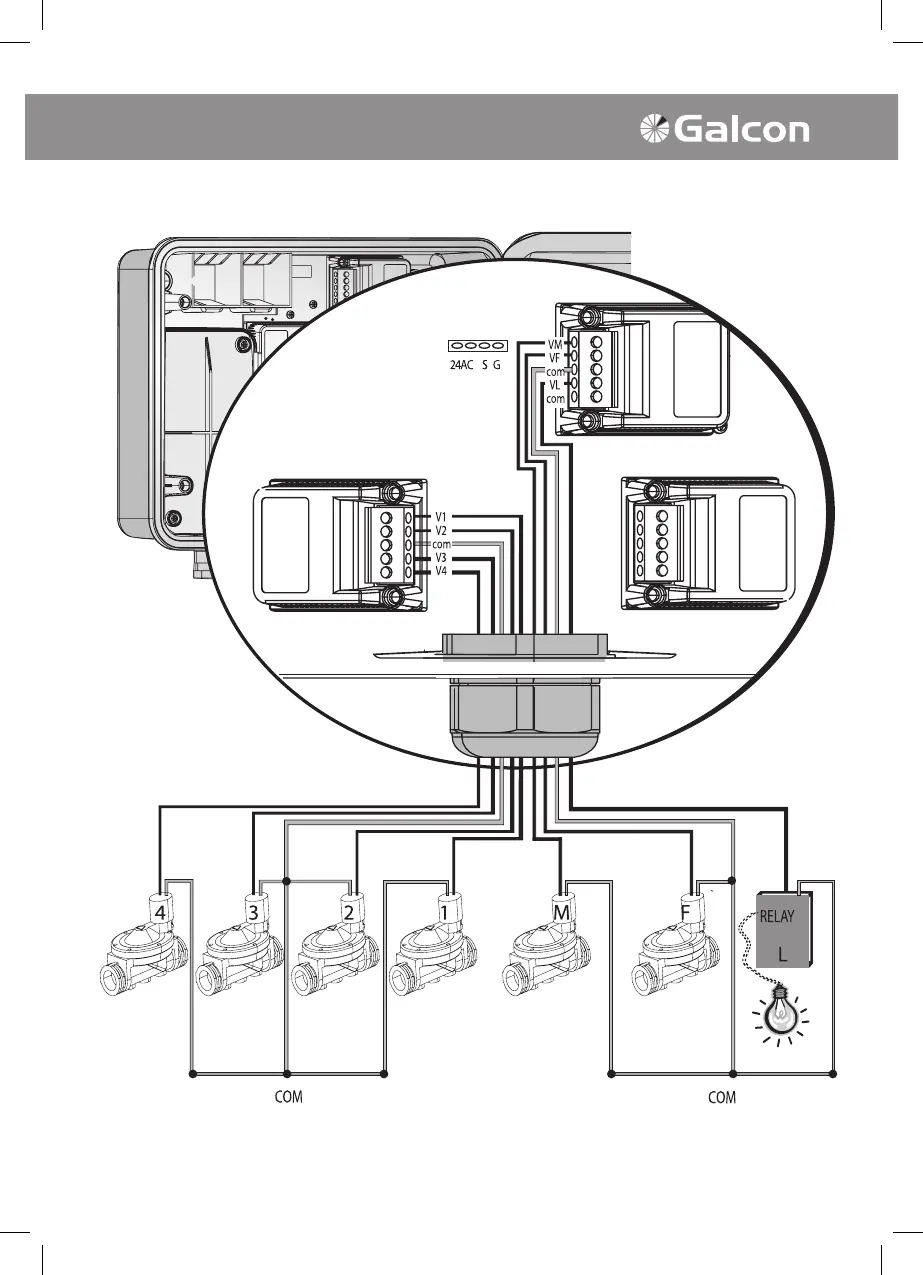 Galcon

24AC S G

VM
VF
com
VL
com

V1
V2
com
V3
V4

4
3
2
1
M
F
RELAY
L

COM
COM