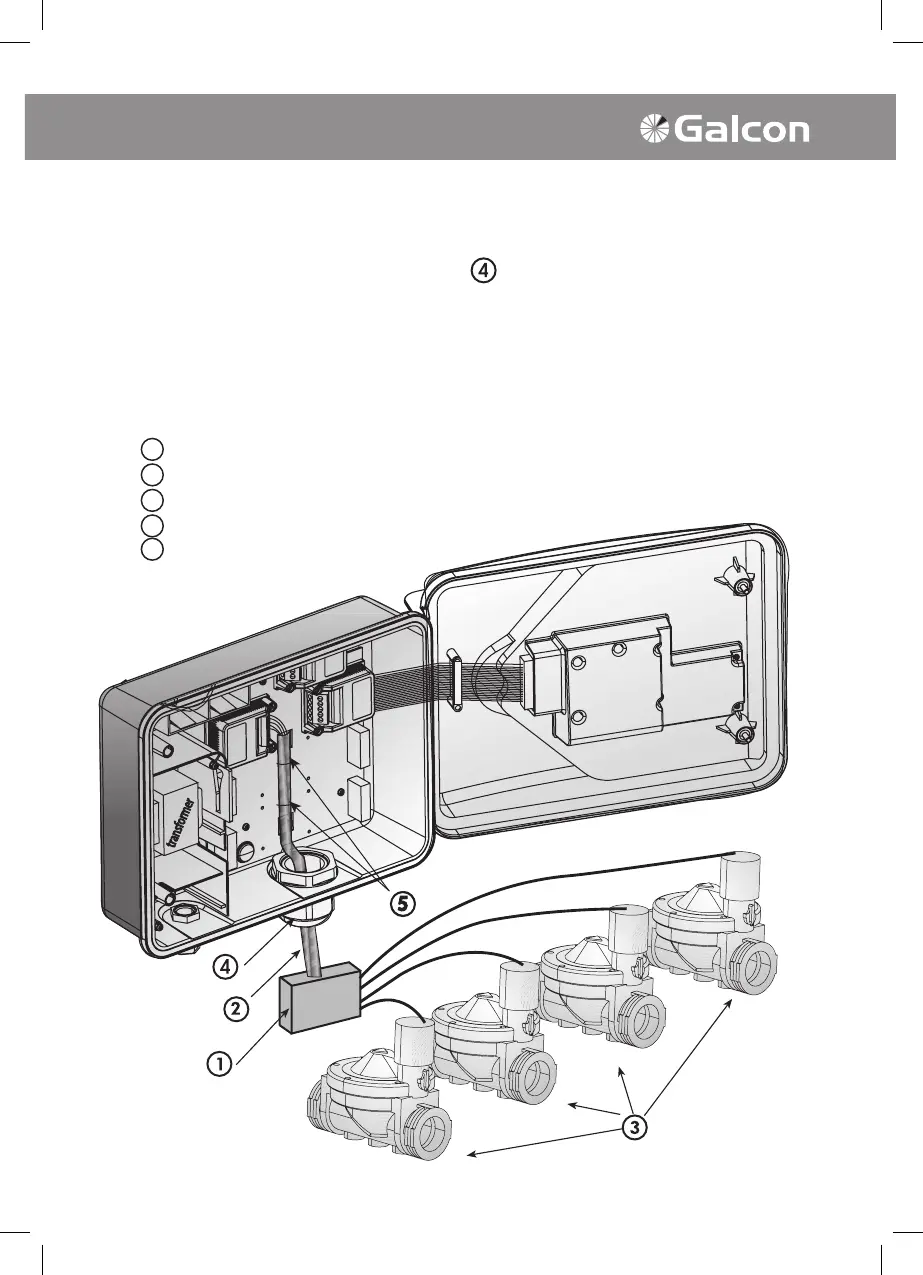 Galcon

4

transformer

5

4

2

1

3