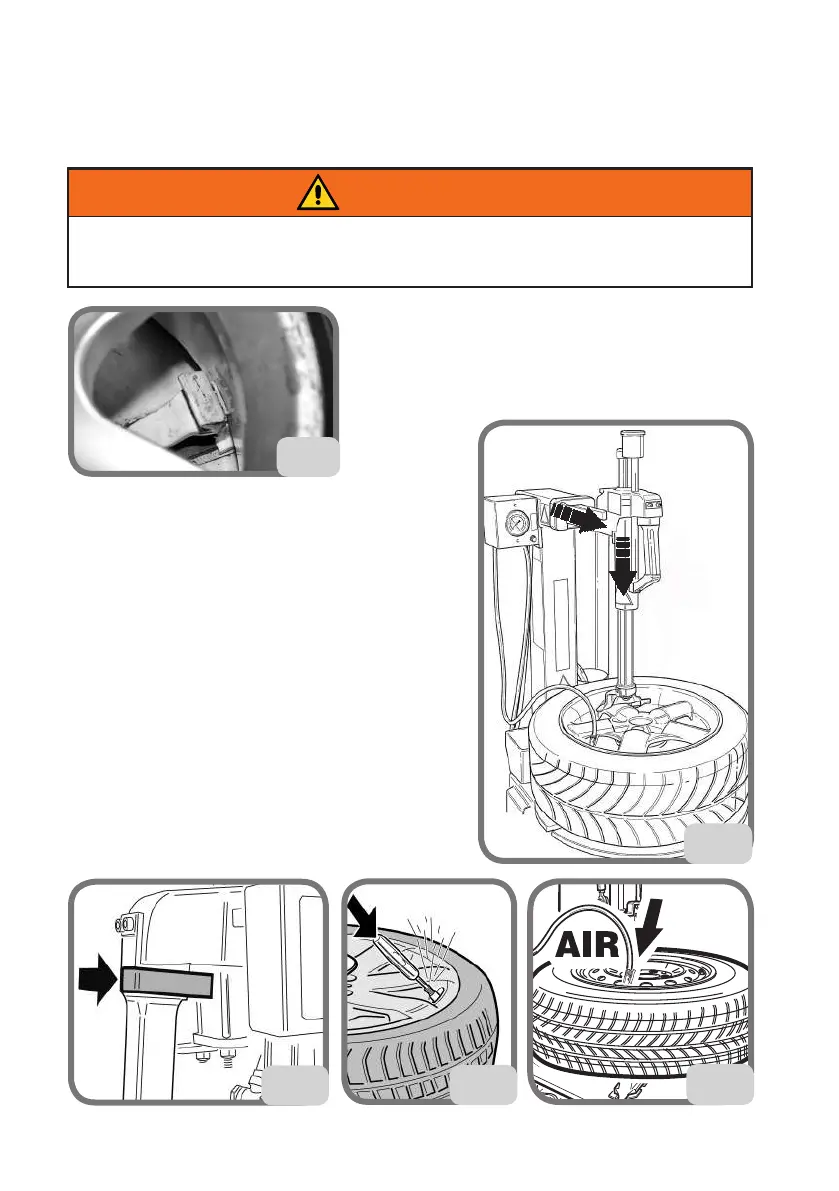 AIR