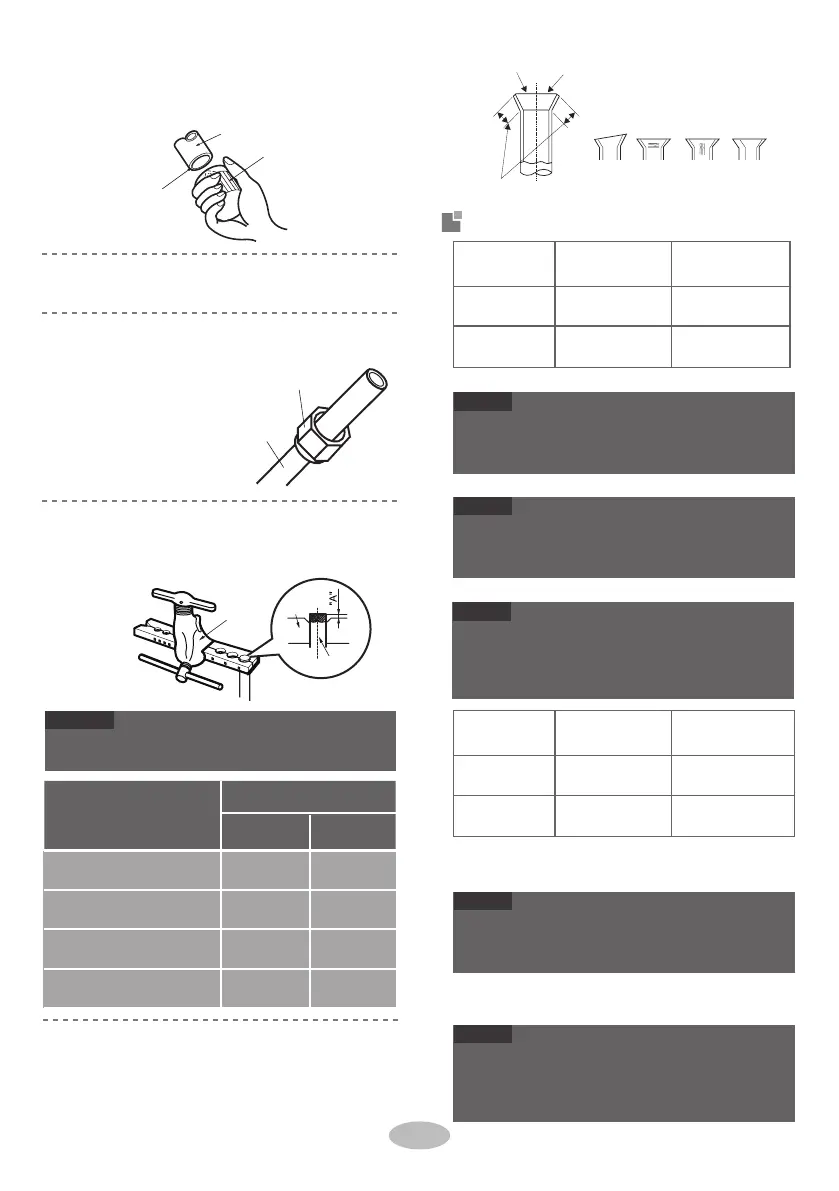 "A"