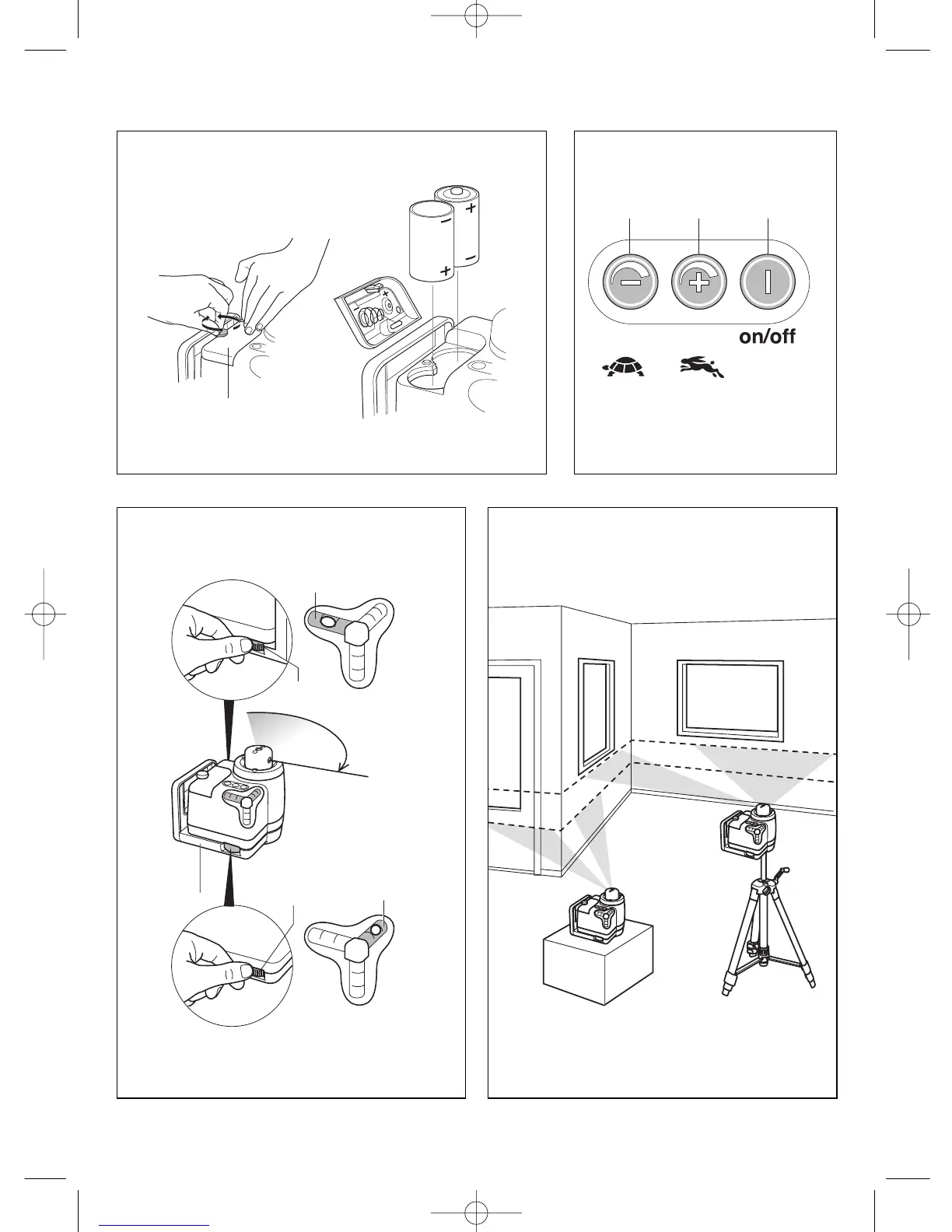 on/off