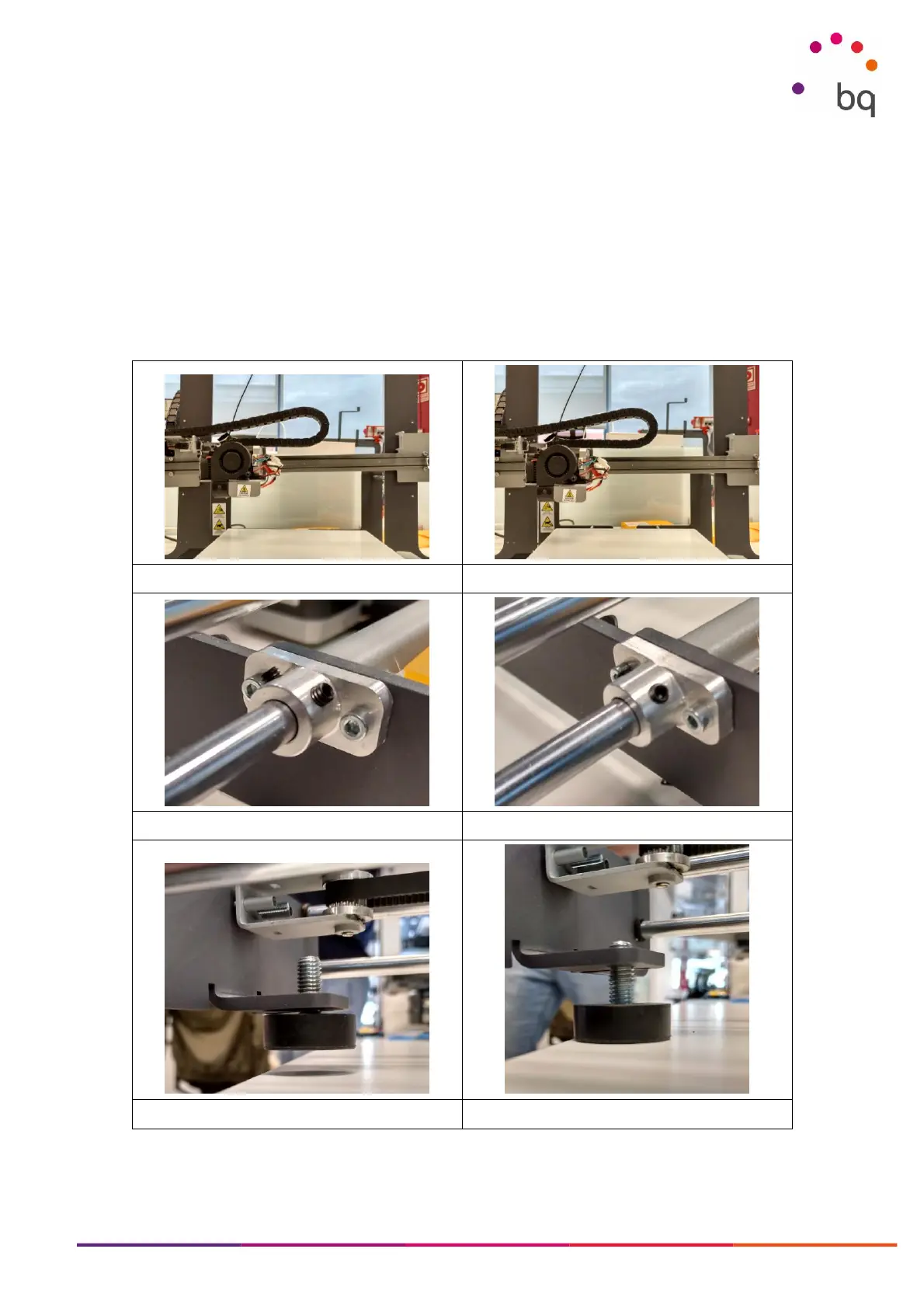 bq