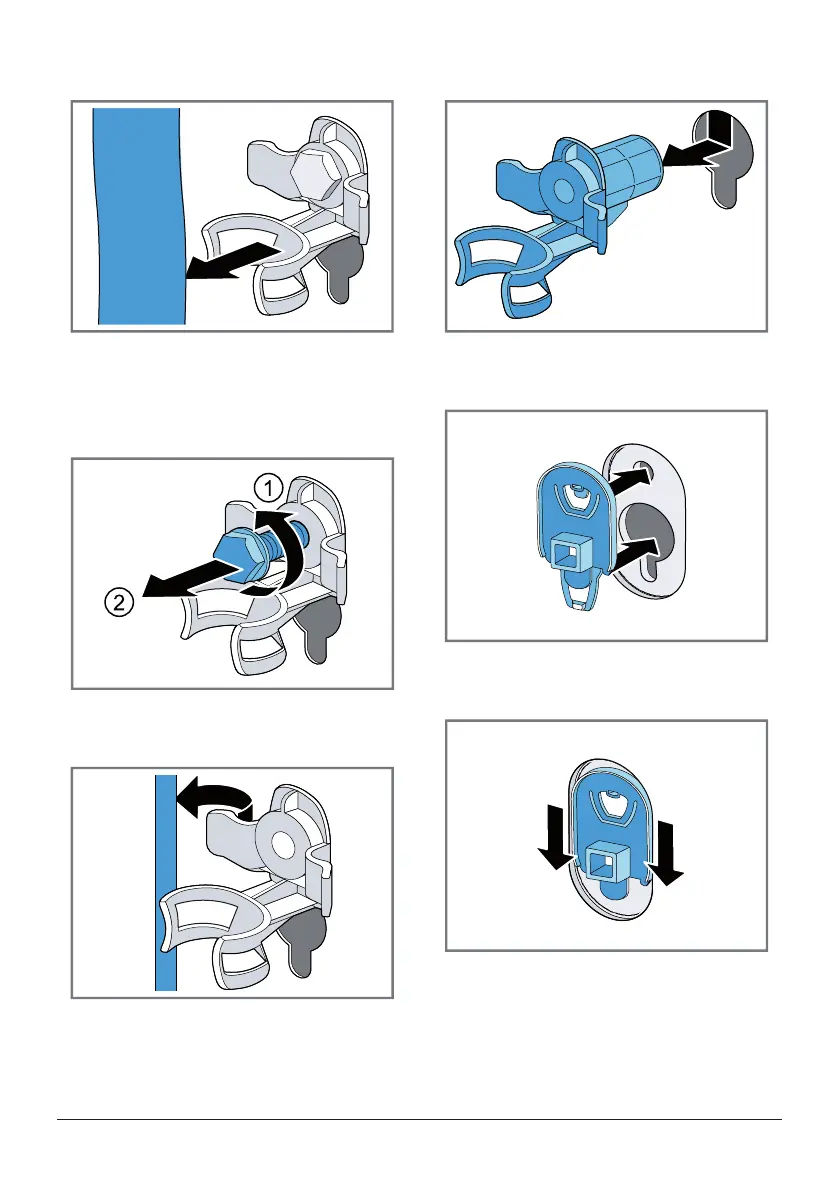 1

2