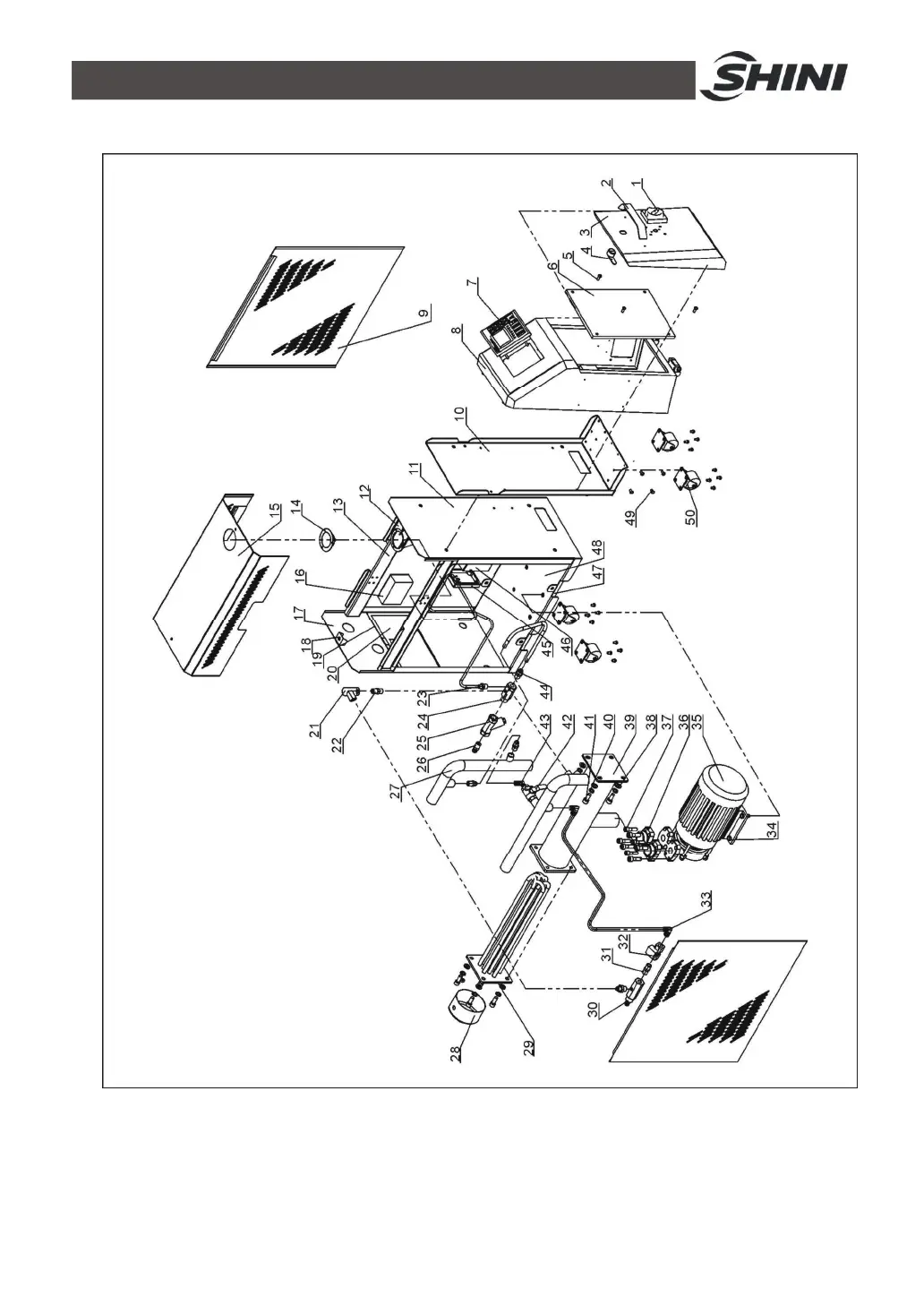 SHINI

1
2
3
4
5
6
7
8
9
10
11
12
13
14
15
16
17
18
19
20
21
22
23
24
25
26
27
28
29
30
31
32
33
34
35
36
37
38
39
40
41
42
43
44
45
46
47
48
49
50