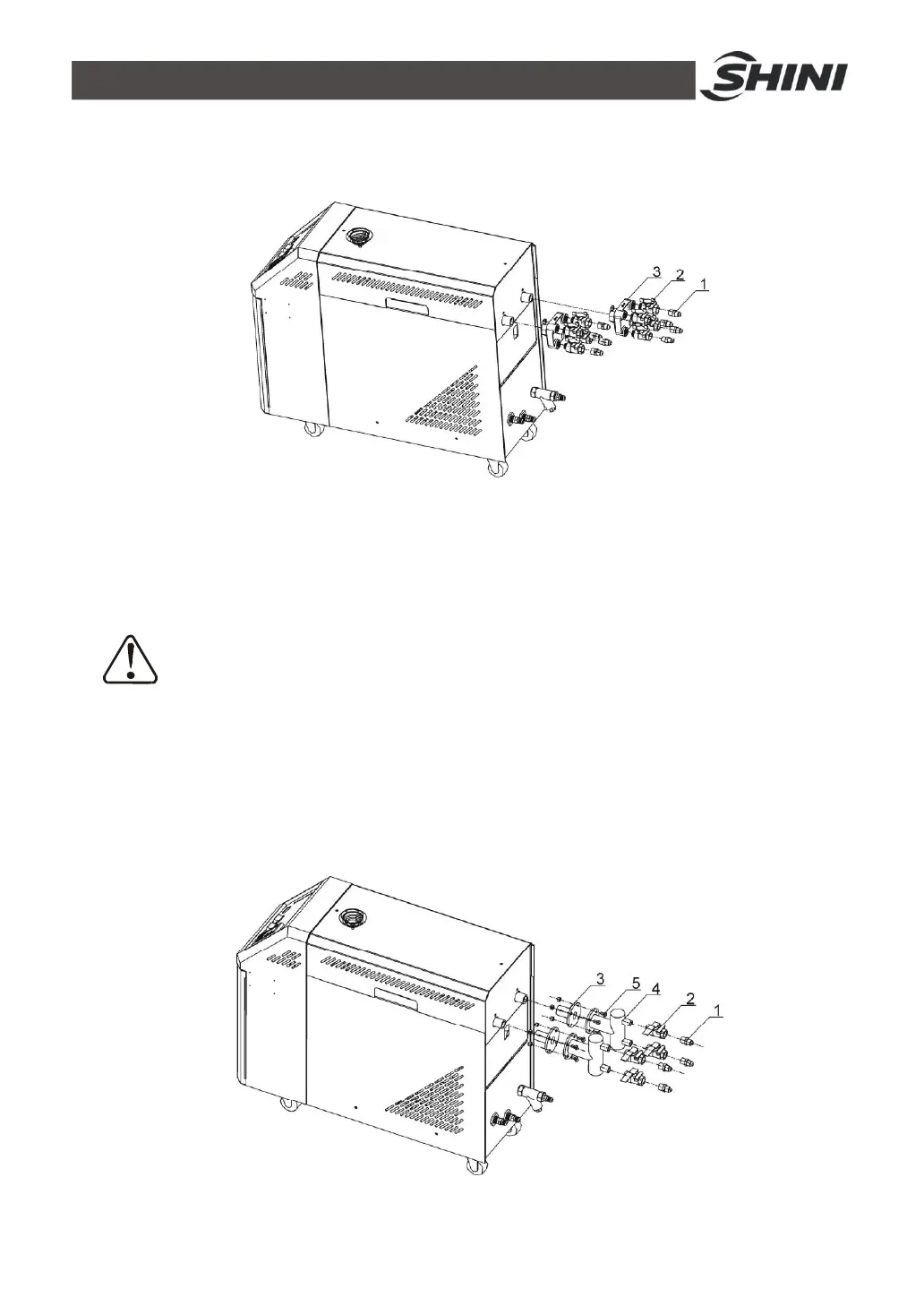 SHINI

3 2 1

3 5 4 2 1