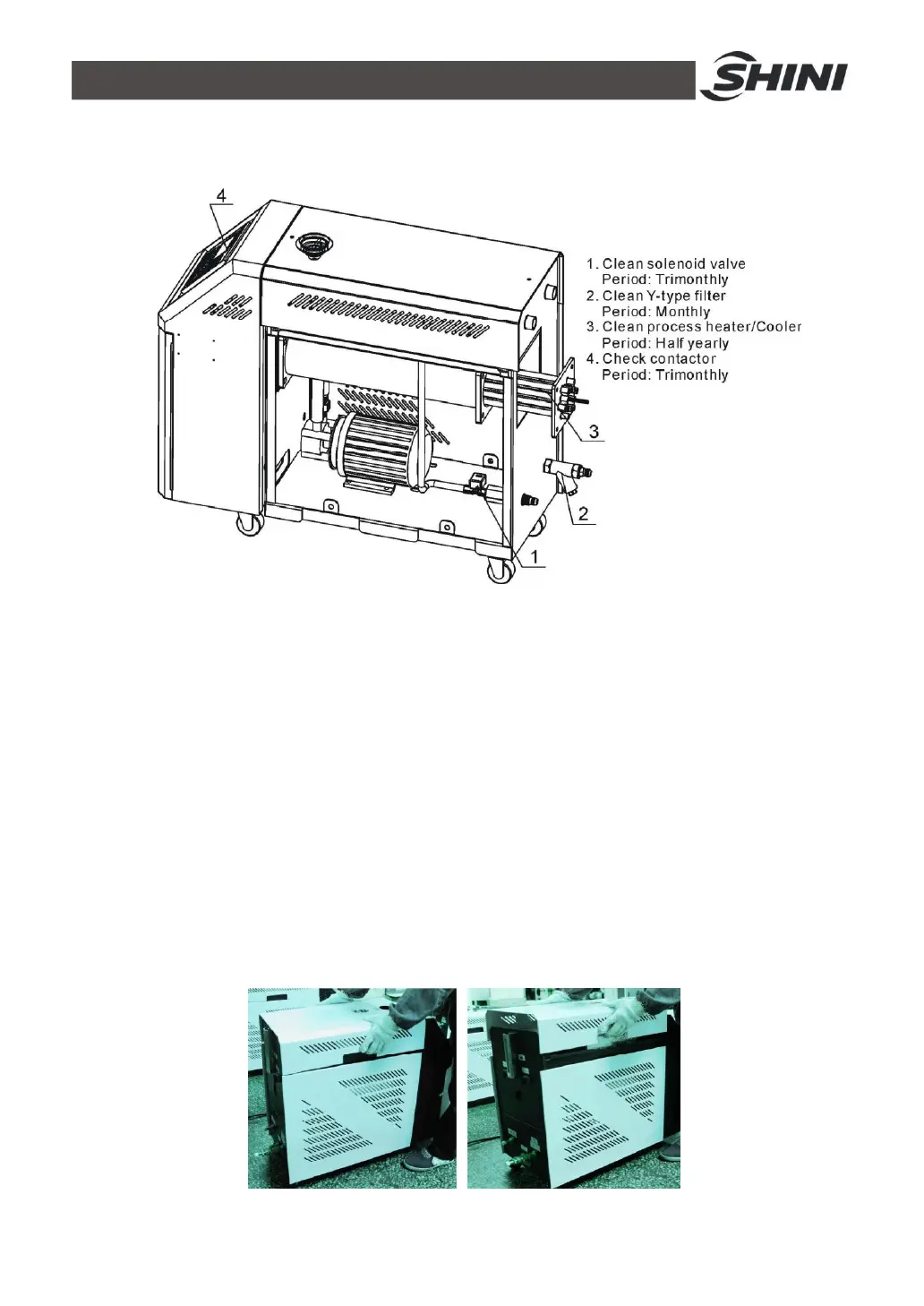 SHINI

4

1. Clean solenoid valve
Period: Trimonthly
2. Clean Y-type filter
Period: Monthly
3. Clean process heater/Cooler
Period: Half yearly
4. Check contactor
Period: Trimonthly

3

2

1